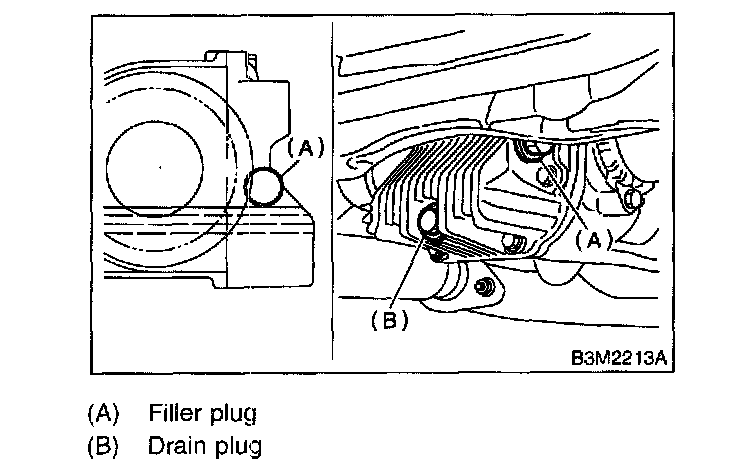 (A)

(A)

(B)

B3M2213A

(A) Filler plug
(B) Drain plug