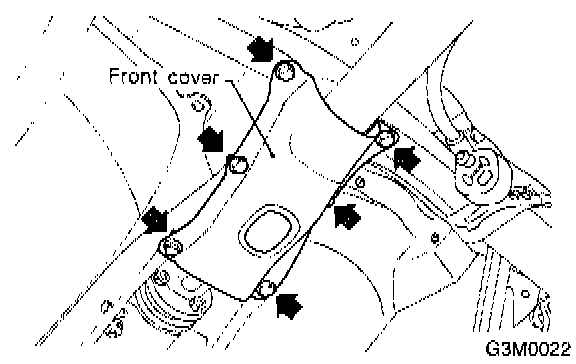 Front cover

G3M0022