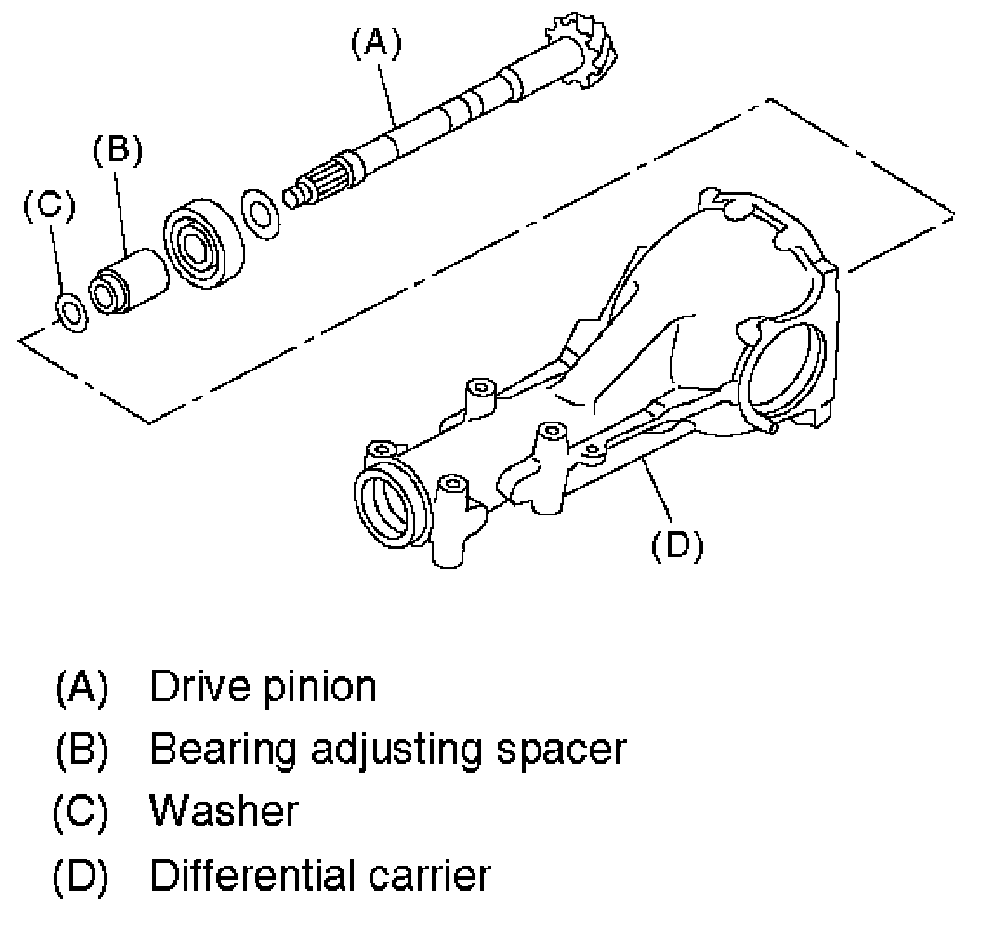 (A)

(B)

(C)

(D)

(A) Drive pinion
(B) Bearing adjusting spacer
(C) Washer
(D) Differential carrier