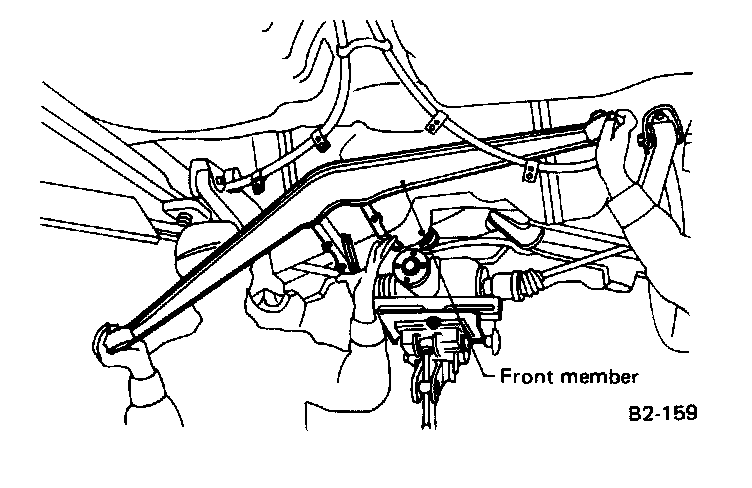 Front member

B2-159