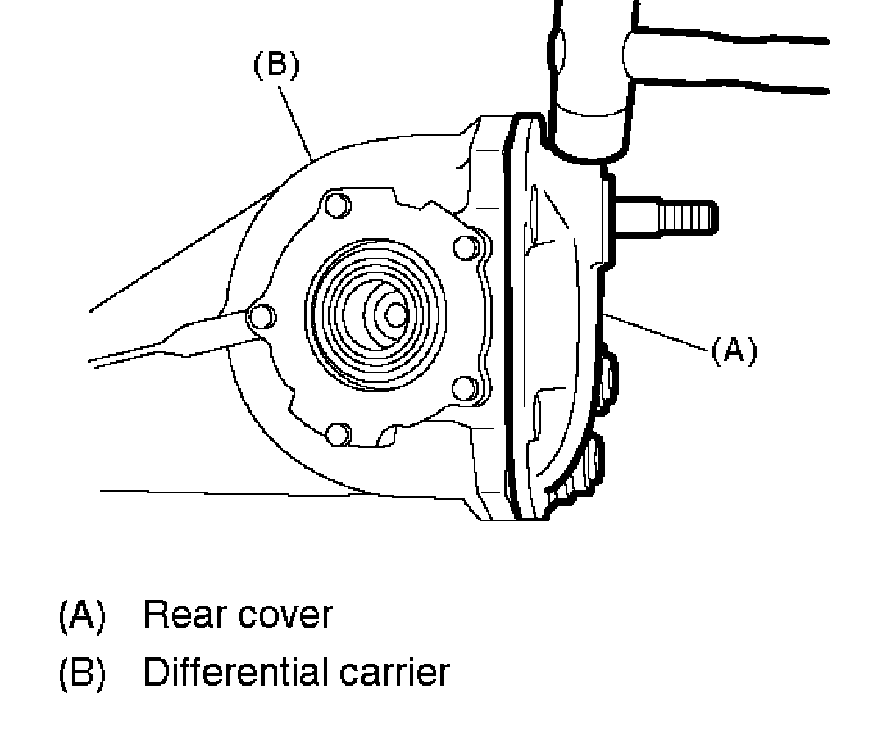 (B)

(A)

(A) Rear cover
(B) Differential carrier