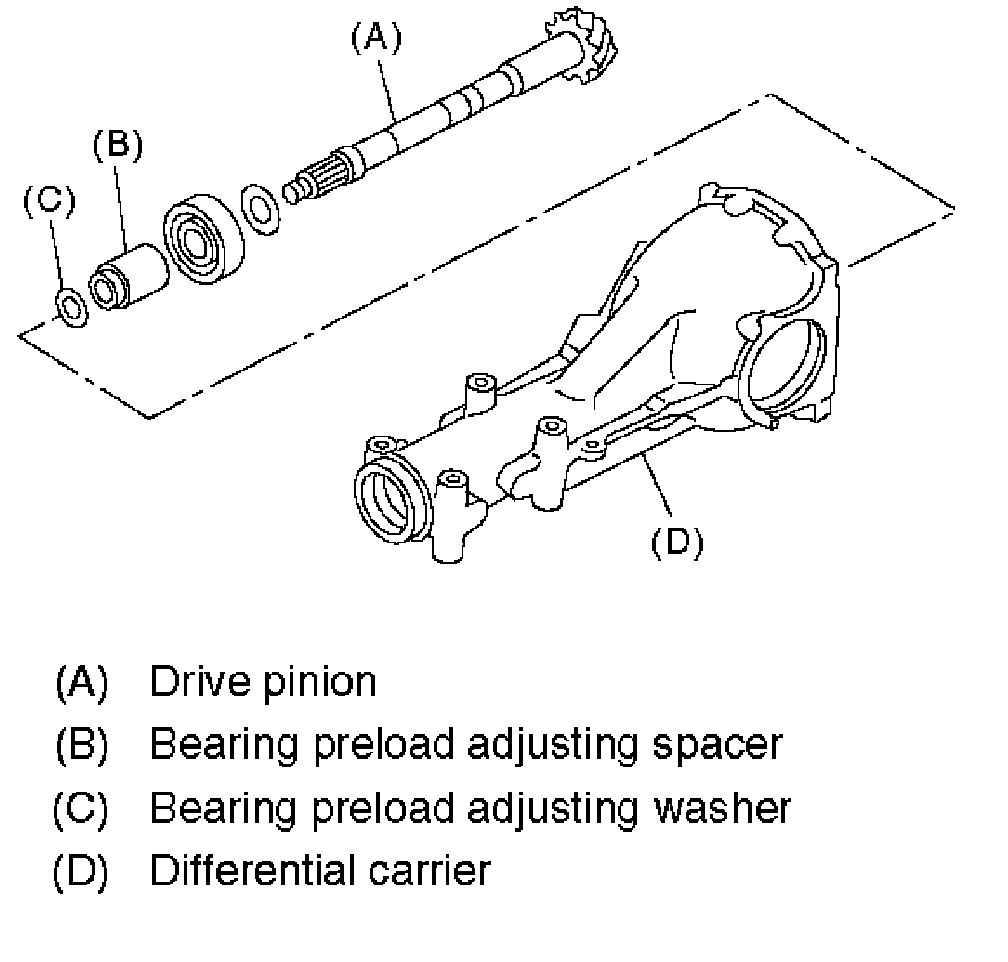 (A)
(B)
(C)
(D)

(A) Drive pinion
(B) Bearing preload adjusting spacer
(C) Bearing preload adjusting washer
(D) Differential carrier