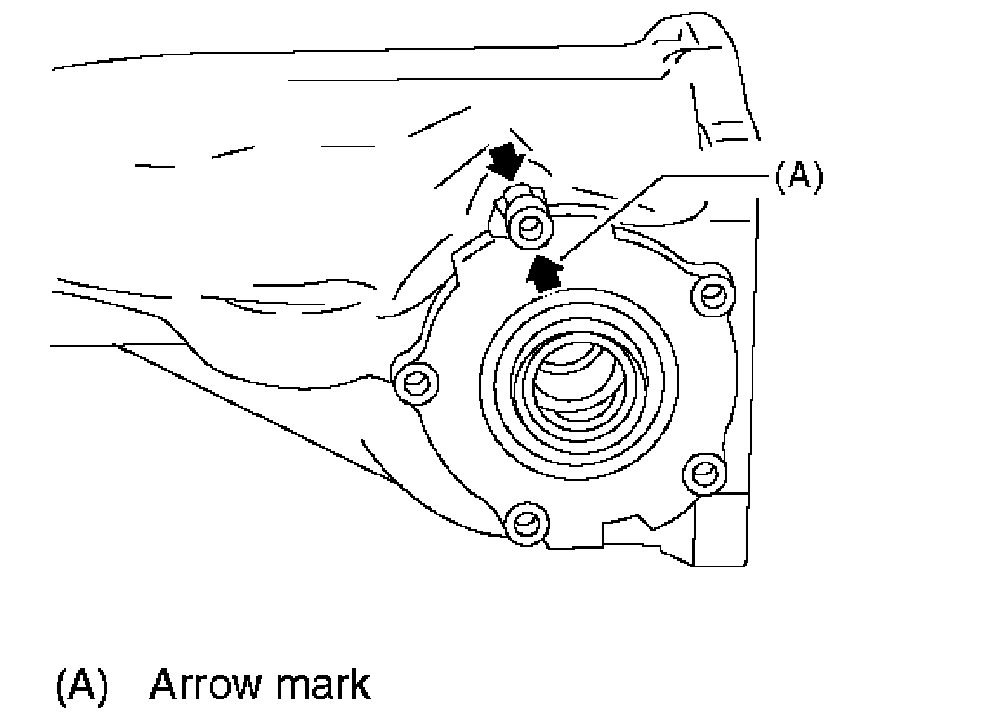 (A)

(A) Arrow mark