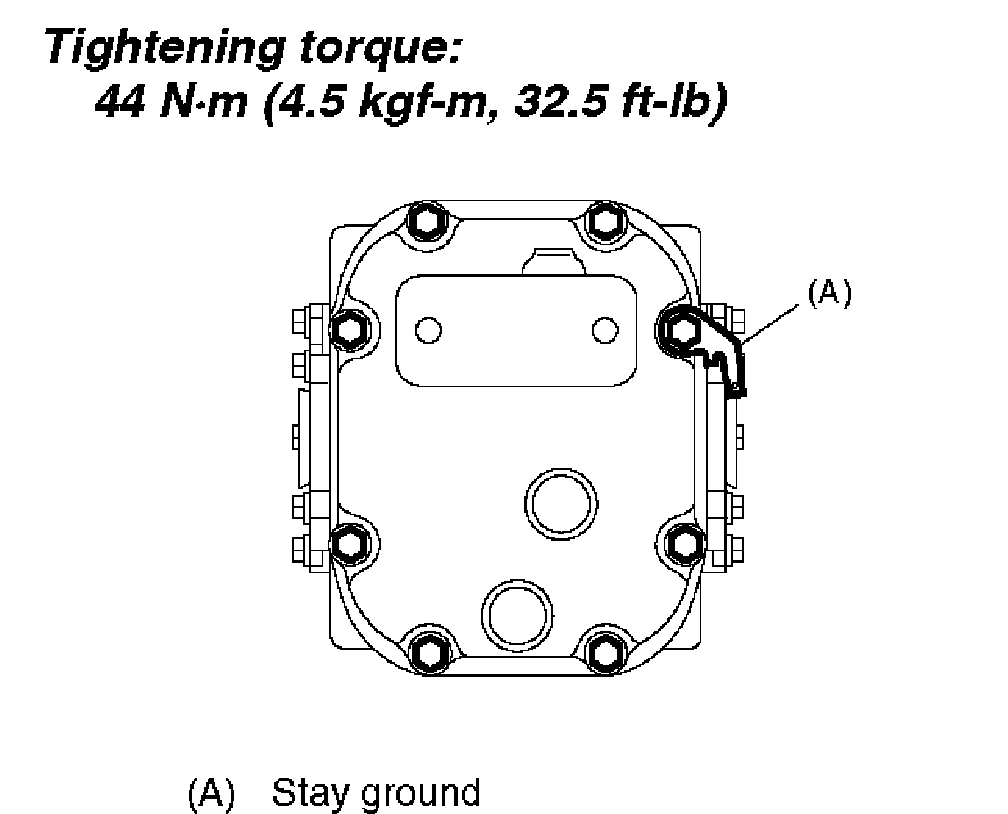 Tightening torque:
44 N·m (4.5 kgf-m, 32.5 ft-lb)

(A)

(A) Stay ground