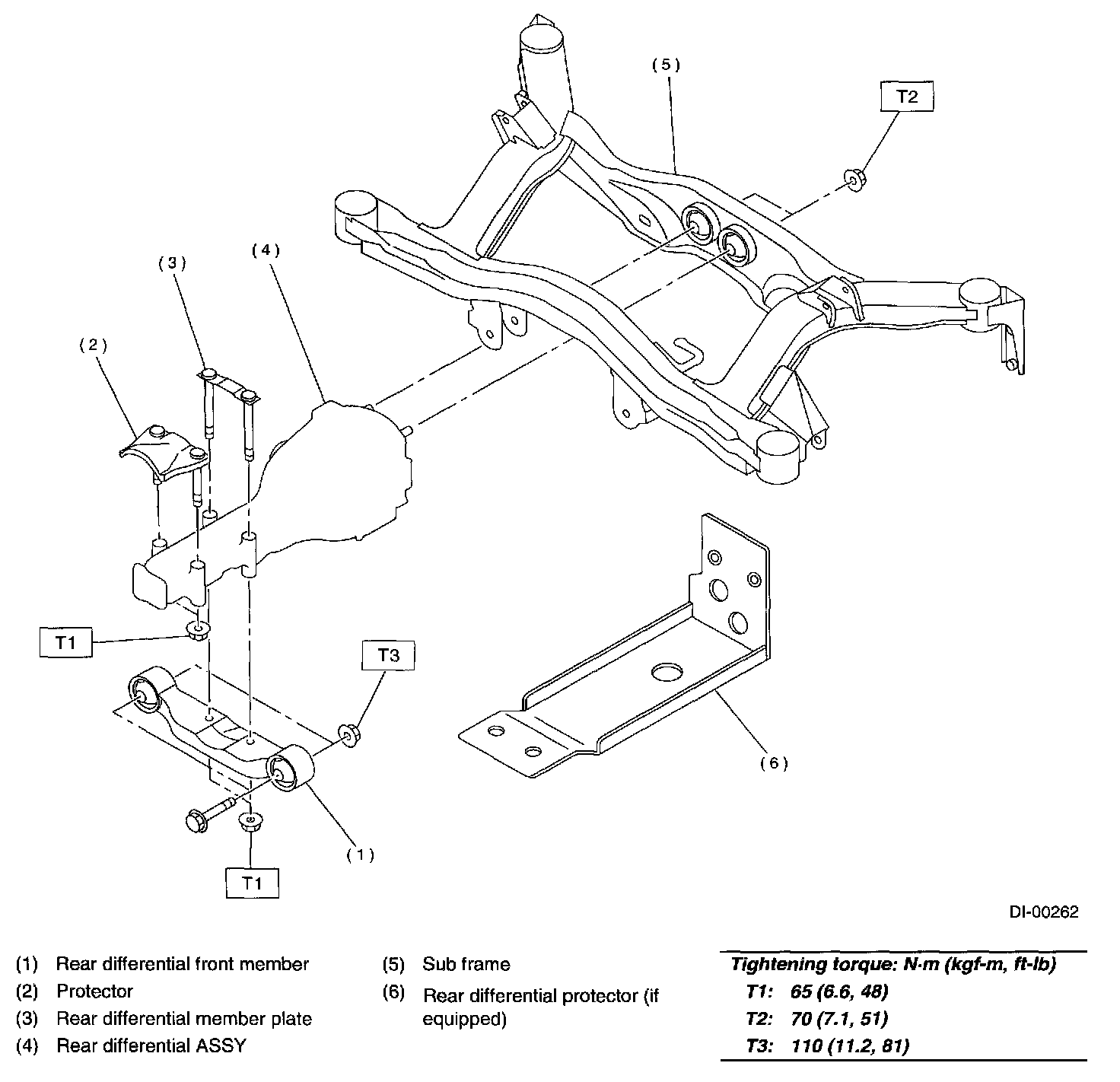 (5)

T2

(3)

(4)

(2)

T1

T3

(6)

(1)

T1

DI-00262

(1) Rear differential front member
(2) Protector
(3) Rear differential member plate
(4) Rear differential ASSY

(5) Sub frame
(6) Rear differential protector (if equipped)

Tightening torque: N·m (kgf-m, ft-lb)
T1: 65 (6.6, 48)
T2: 70 (7.1, 51)
T3: 110 (11.2, 81)