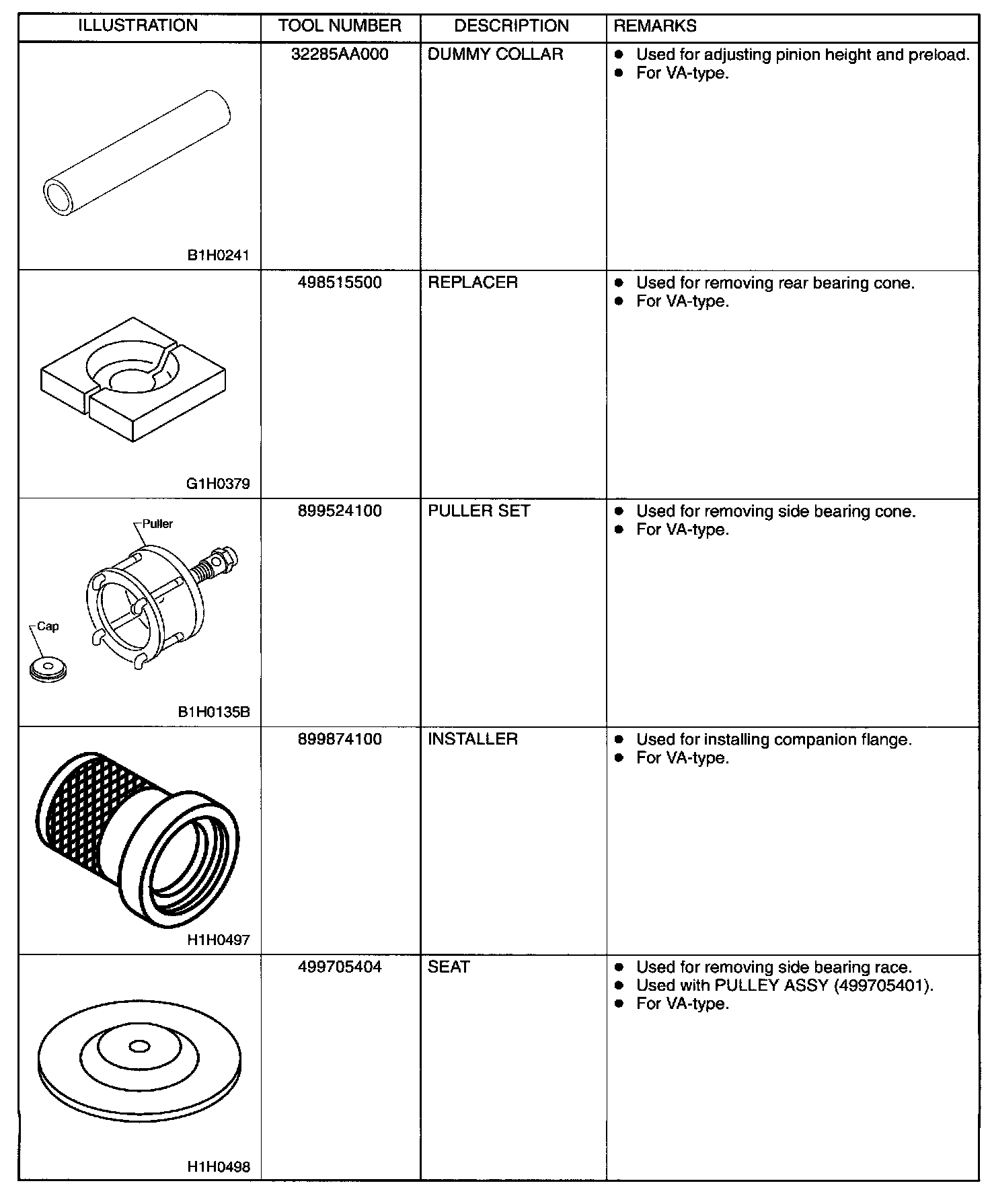 | ILLUSTRATION | TOOL NUMBER | DESCRIPTION | REMARKS |
|---|---|---|---|
| B1H0241 | 32285AA000 | DUMMY COLLAR | ● Used for adjusting pinion height and preload. ● For VA-type. |
| G1H0379 | 498515500 | REPLACER | ● Used for removing rear bearing cone. ● For VA-type. |
| Puller Cap B1H0135B | 899524100 | PULLER SET | ● Used for removing side bearing cone. ● For VA-type. |
| H1H0497 | 899874100 | INSTALLER | ● Used for installing companion flange. ● For VA-type. |
| H1H0498 | 499705404 | SEAT | ● Used for removing side bearing race. ● Used with PULLEY ASSY (499705401). ● For VA-type. |