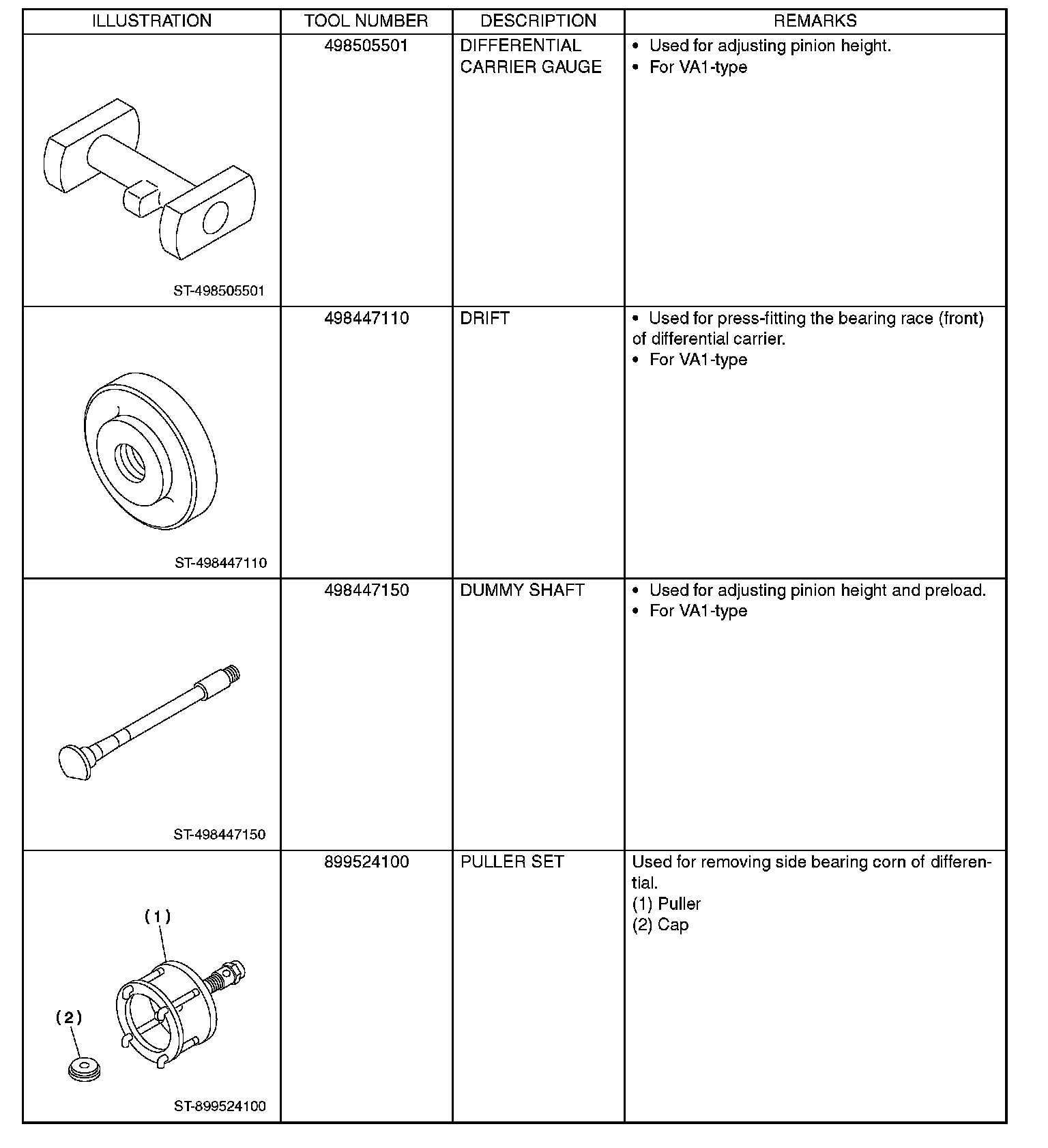 | ILLUSTRATION | TOOL NUMBER | DESCRIPTION | REMARKS |
|---|---|---|---|
| ST-498505501 | 498505501 | DIFFERENTIAL CARRIER GAUGE | • Used for adjusting pinion height. • For VA1-type |
| ST-498447110 | 498447110 | DRIFT | • Used for press-fitting the bearing race (front) of differential carrier. • For VA1-type |
| ST-498447150 | 498447150 | DUMMY SHAFT | • Used for adjusting pinion height and preload. • For VA1-type |
| (1) (2) ST-899524100 | 899524100 | PULLER SET | Used for removing side bearing corn of differential. (1) Puller (2) Cap |