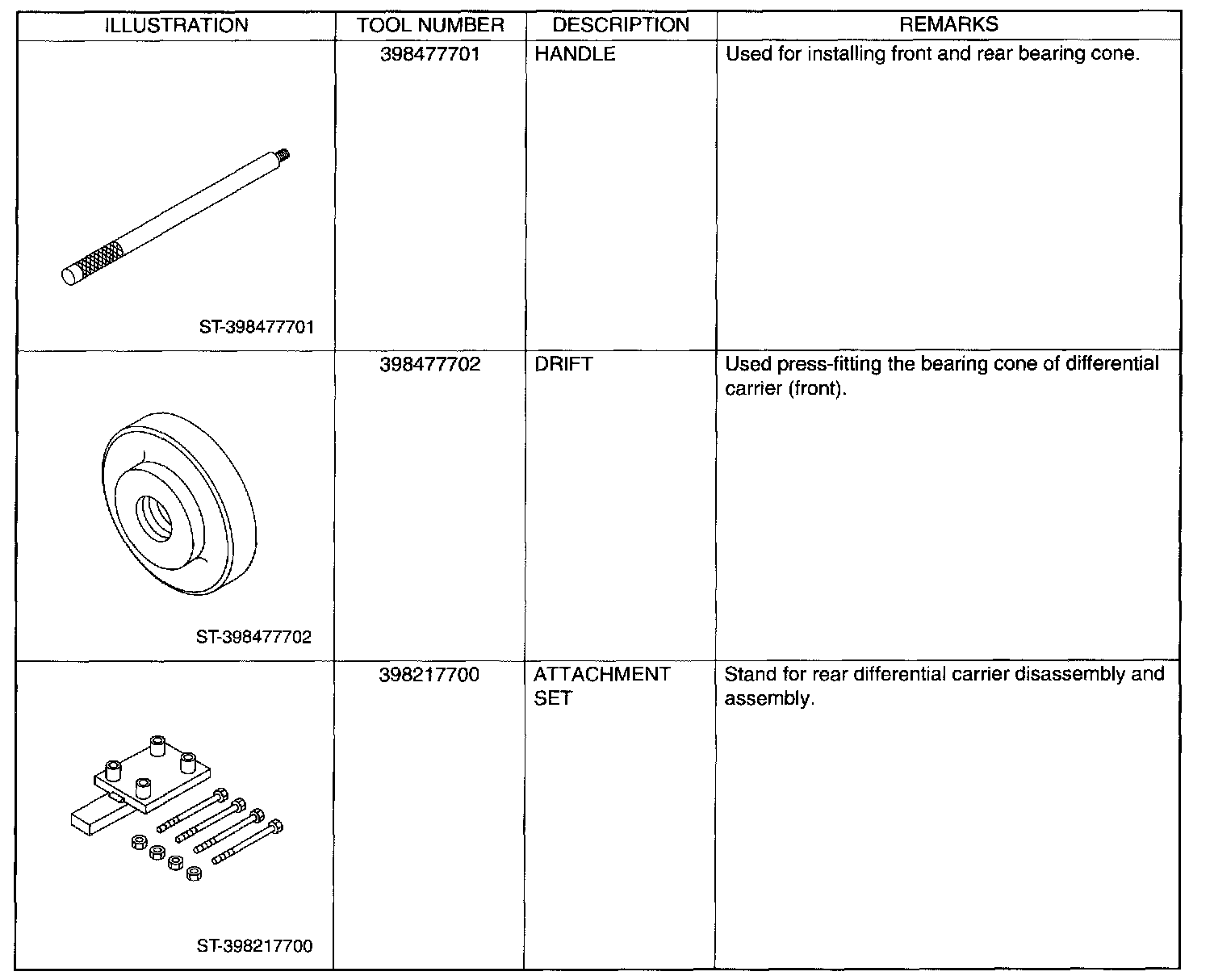 | ILLUSTRATION | TOOL NUMBER | DESCRIPTION | REMARKS |
|---|---|---|---|
| ST-398477701 | 398477701 | HANDLE | Used for installing front and rear bearing cone. |
| ST-398477702 | 398477702 | DRIFT | Used press-fitting the bearing cone of differential carrier (front). |
| ST-398217700 | 398217700 | ATTACHMENT SET | Stand for rear differential carrier disassembly and assembly. |