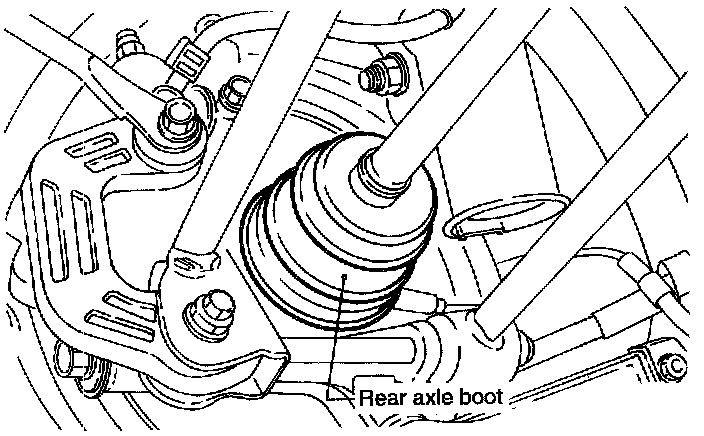 Rear axle boot