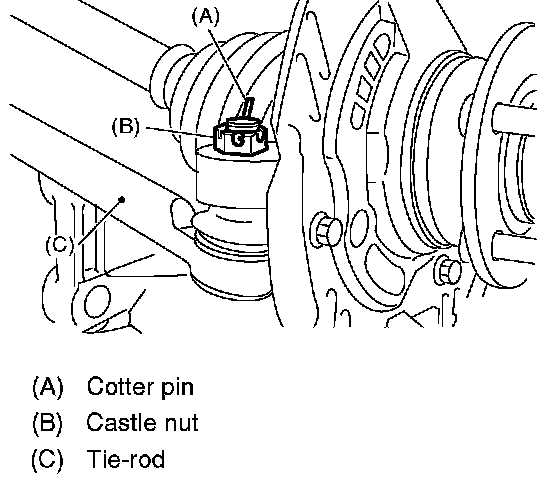 (A)
(B)
(C)

(A) Cotter pin
(B) Castle nut
(C) Tie-rod