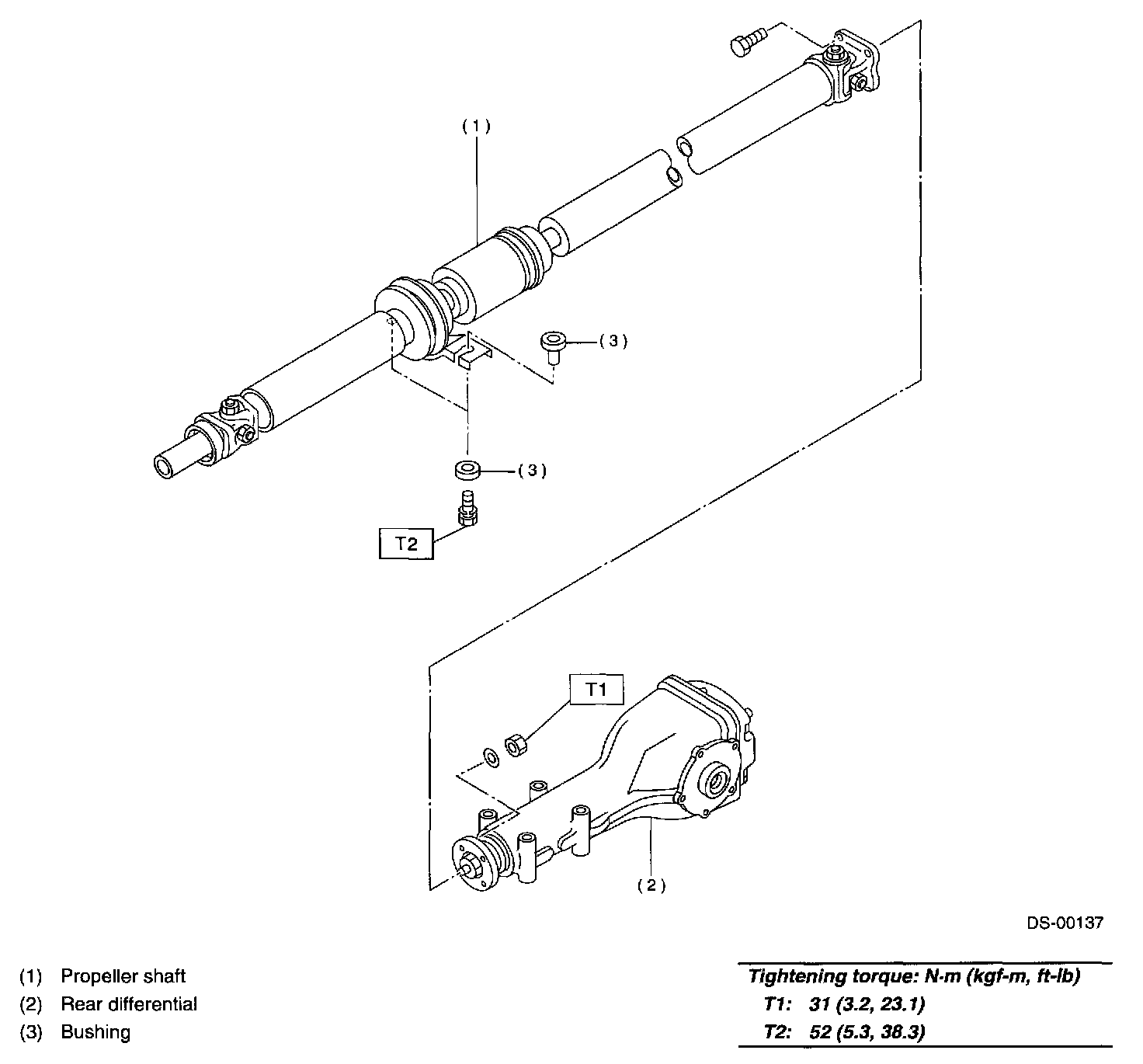 (1)

(3)

(3)

T2

T1

(2)

DS-00137

(1) Propeller shaft
(2) Rear differential
(3) Bushing

Tightening torque: N·m (kgf-m, ft-lb)
T1: 31 (3.2, 23.1)
T2: 52 (5.3, 38.3)