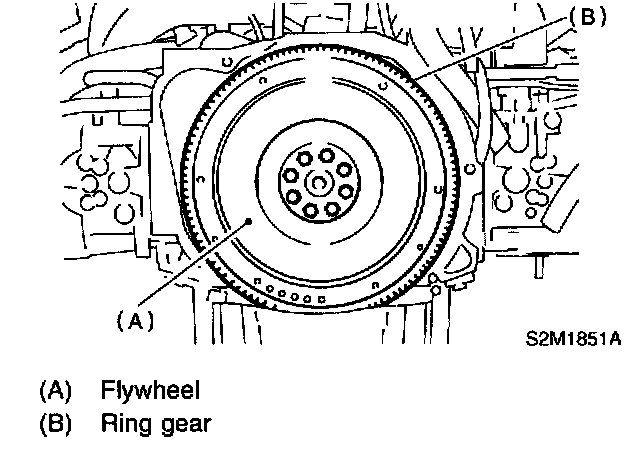 (B)

(A)

S2M1851A

(A) Flywheel
(B) Ring gear