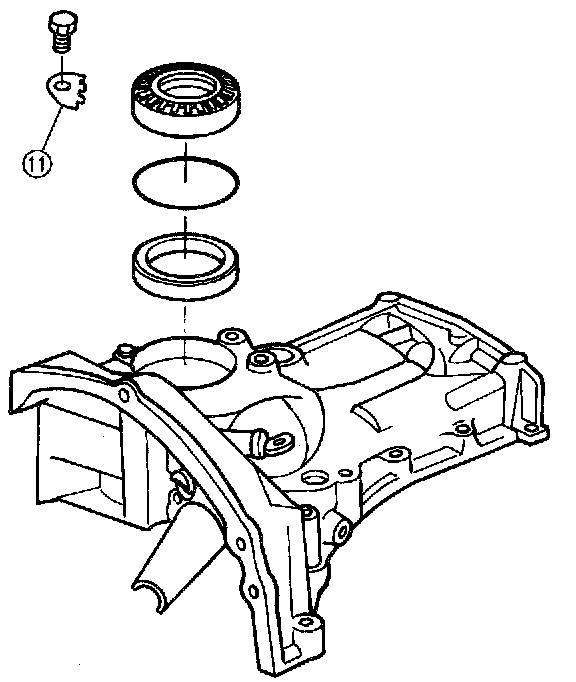 11