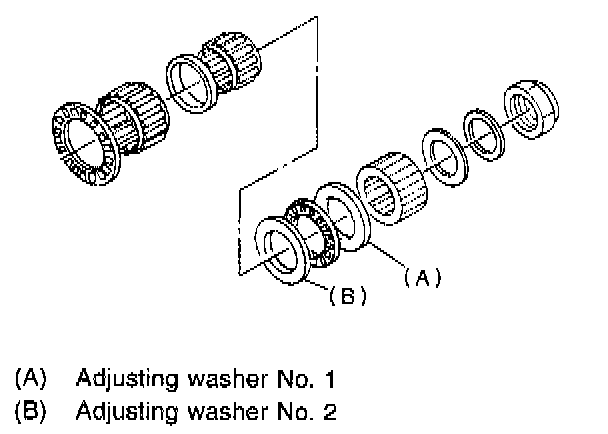 (A)

(B)

(A) Adjusting washer No. 1
(B) Adjusting washer No. 2