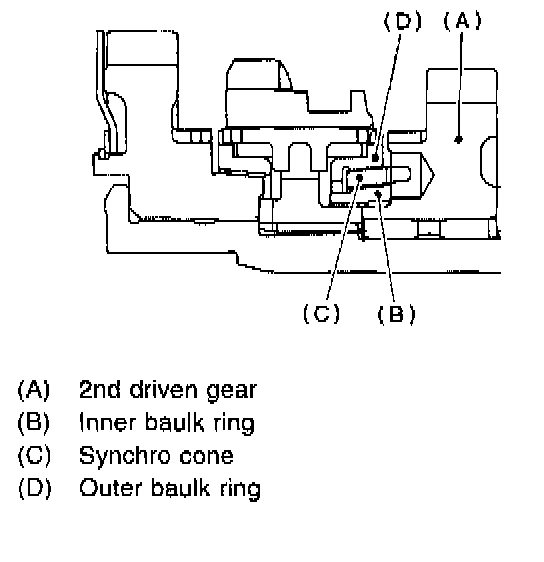 (D) (A)

(C) (B)

(A) 2nd driven gear
(B) Inner baulk ring
(C) Synchro cone
(D) Outer baulk ring