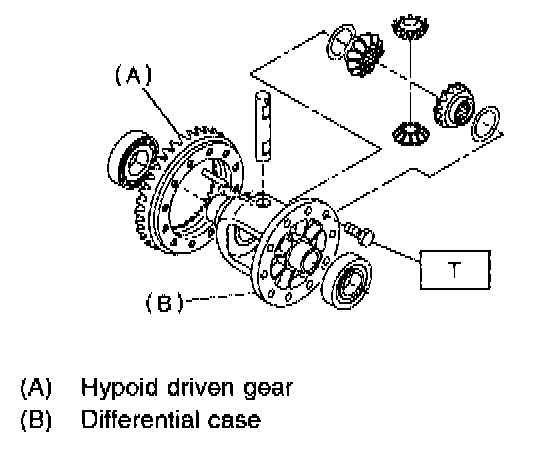 (A)

T

(B)

(A) Hypoid driven gear
(B) Differential case