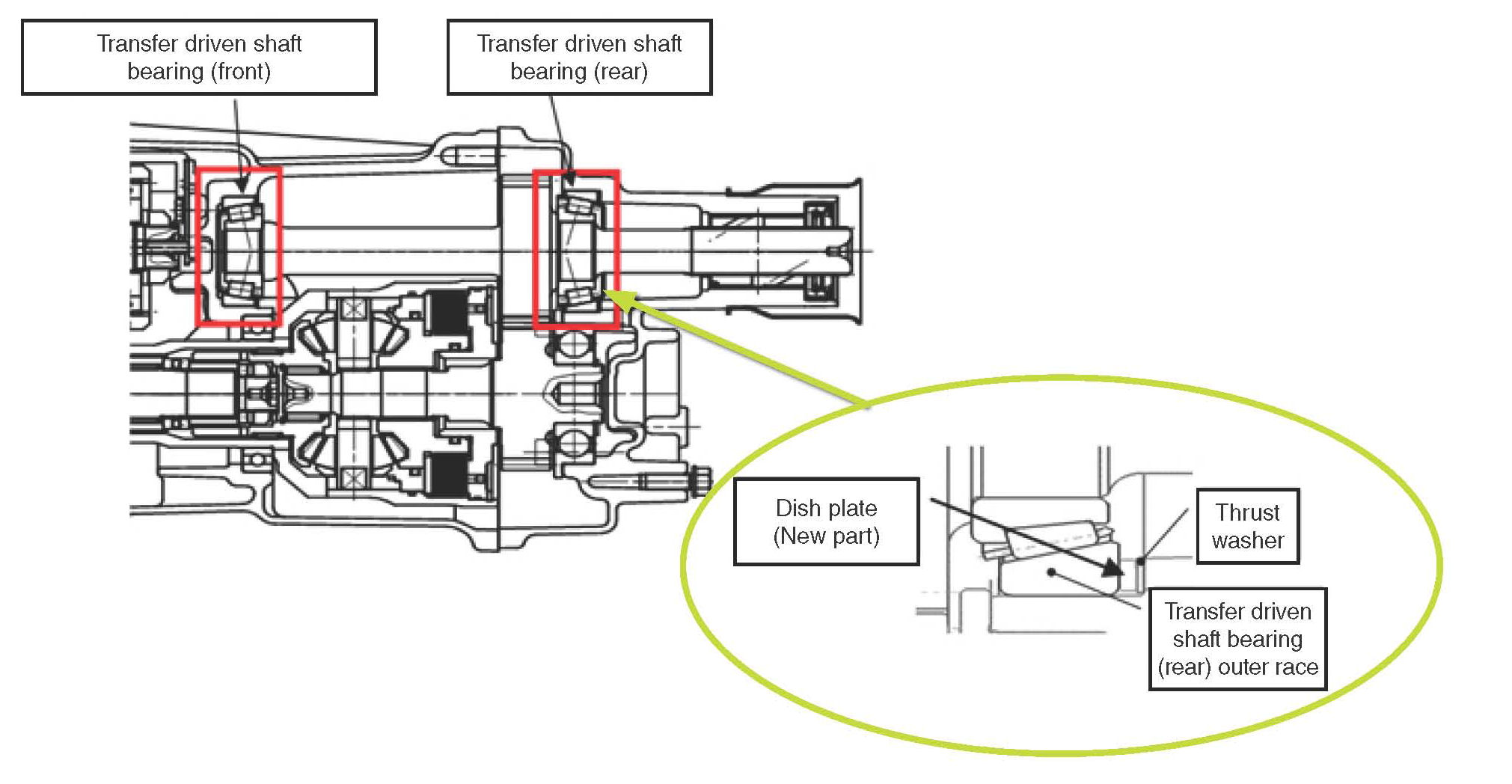 Transfer driven shaft bearing (front)

Transfer driven shaft bearing (rear)

Dish plate (New part)

Thrust washer

Transfer driven shaft bearing (rear) outer race