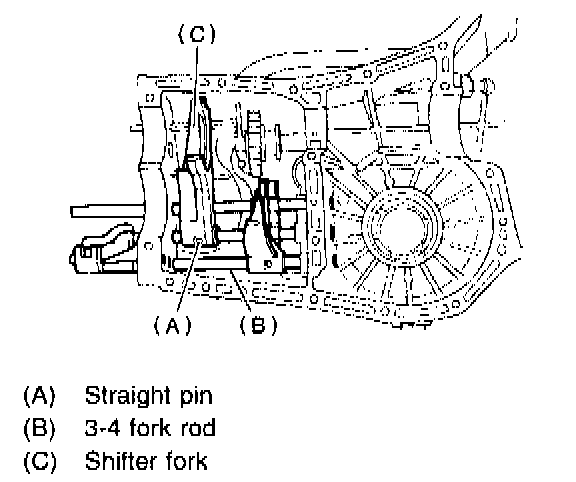 (C)

(A) (B)

(A) Straight pin
(B) 3-4 fork rod
(C) Shifter fork