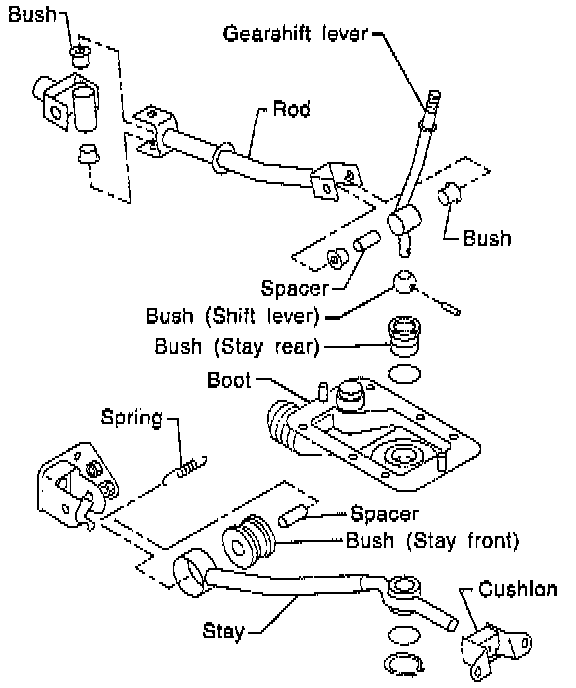 Bush
Gearshift lever
Rod
Bush
Spacer
Bush (Shift lever)
Bush (Stay rear)
Boot
Spring
Spacer
Bush (Stay front)
Cushion
Stay