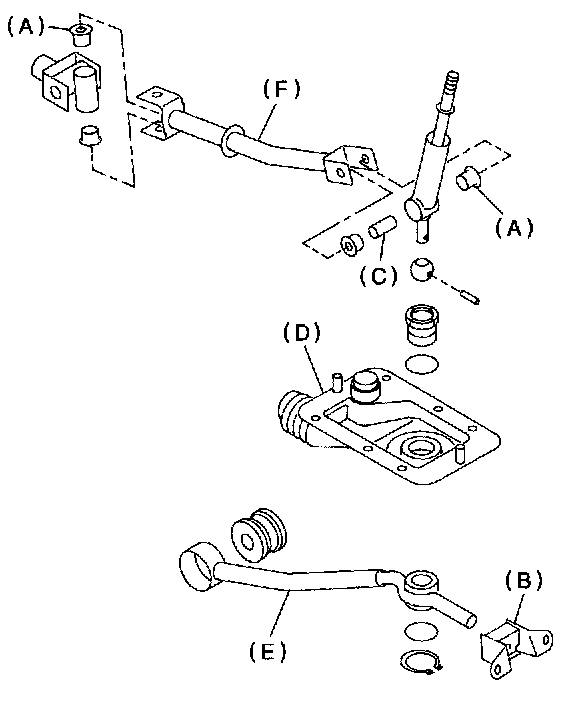 (A)
(F)
(A)
(C)
(D)
(B)
(E)