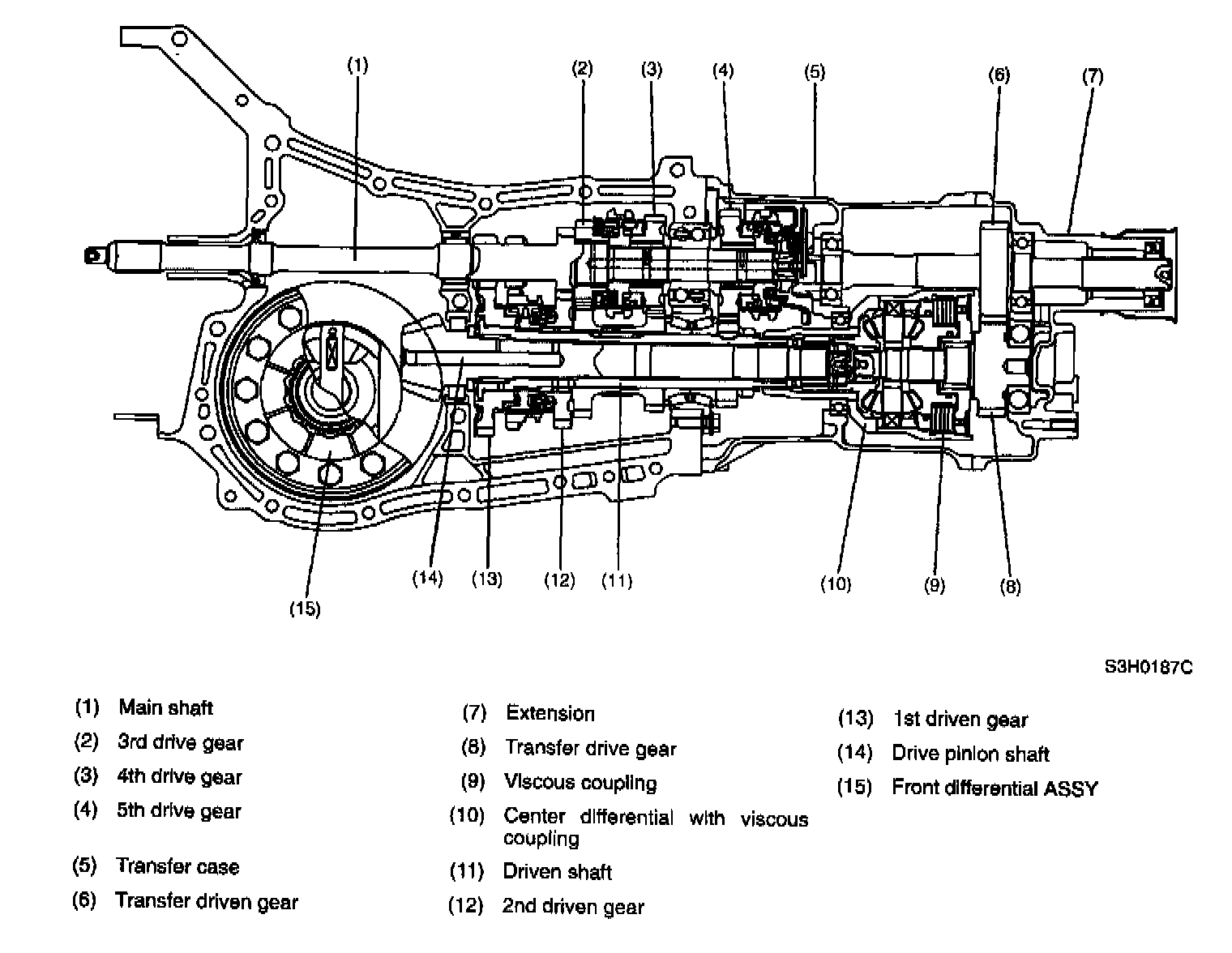 (1) (2) (3) (4) (5) (6) (7)

(14) (13) (12) (11) (10) (9) (8)

(15)

S3H0187C

(1) Main shaft
(2) 3rd drive gear
(3) 4th drive gear
(4) 5th drive gear
(5) Transfer case
(6) Transfer driven gear

(7) Extension
(8) Transfer drive gear
(9) Viscous coupling
(10) Center differential with viscous coupling
(11) Driven shaft
(12) 2nd driven gear

(13) 1st driven gear
(14) Drive pinion shaft
(15) Front differential ASSY