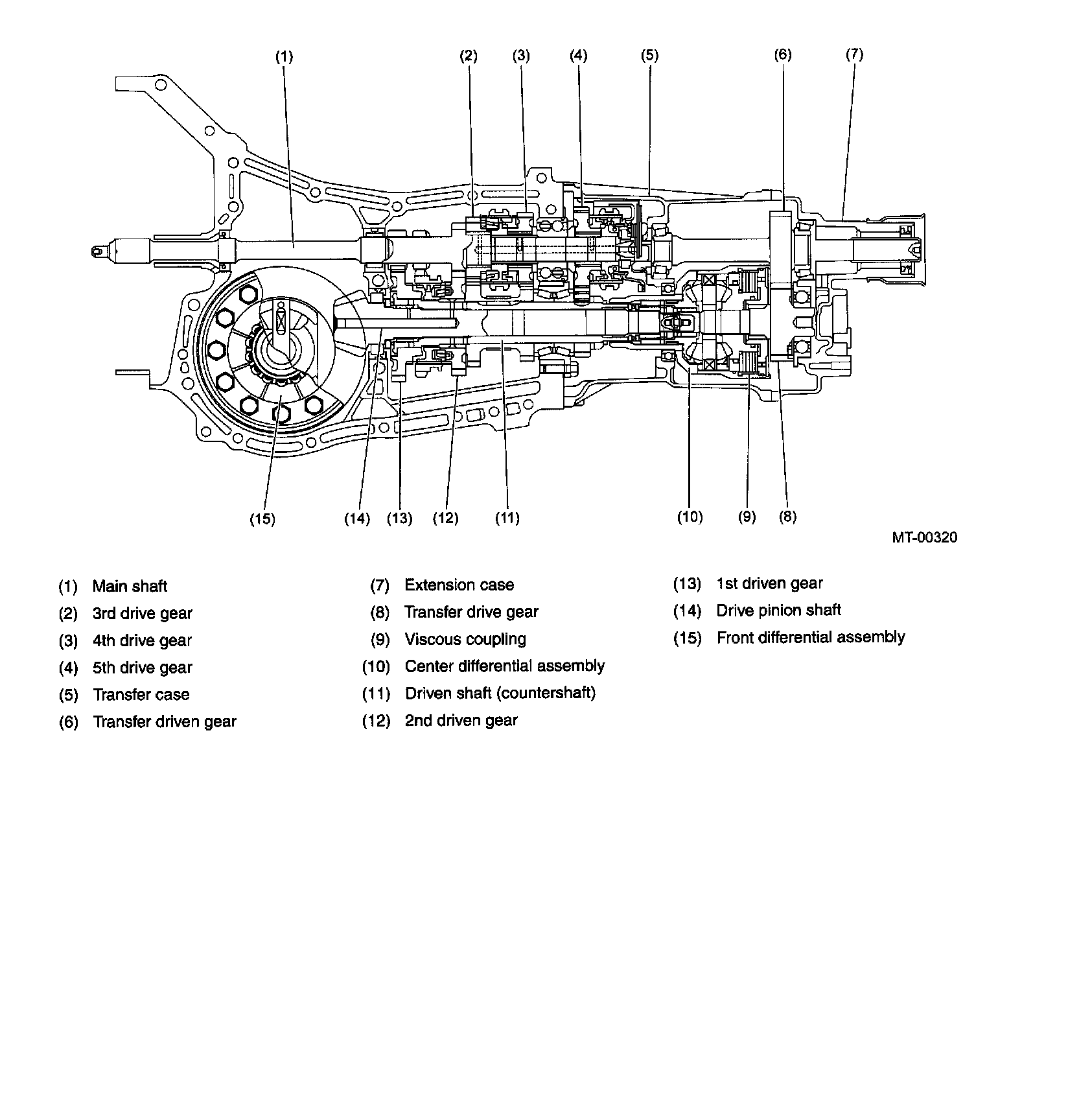 (1) (2) (3) (4) (5) (6) (7)

(15) (14) (13) (12) (11) (10) (9) (8)

MT-00320

(1) Main shaft
(2) 3rd drive gear
(3) 4th drive gear
(4) 5th drive gear
(5) Transfer case
(6) Transfer driven gear

(7) Extension case
(8) Transfer drive gear
(9) Viscous coupling
(10) Center differential assembly
(11) Driven shaft (countershaft)
(12) 2nd driven gear

(13) 1st driven gear
(14) Drive pinion shaft
(15) Front differential assembly