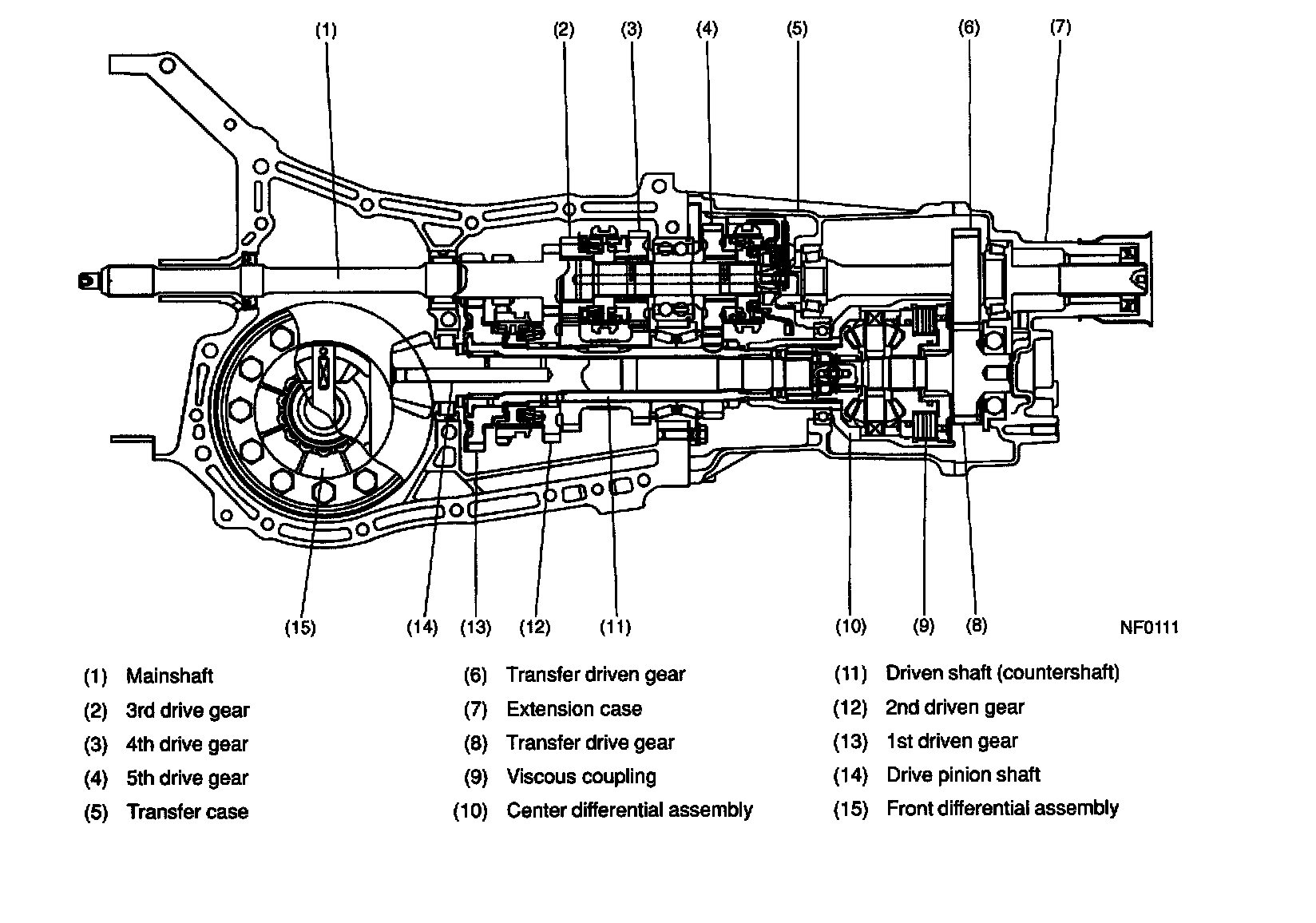 (1) (2) (3) (4) (5) (6) (7)

(15) (14) (13) (12) (11) (10) (9) (8)

NF0111

(1) Mainshaft
(2) 3rd drive gear
(3) 4th drive gear
(4) 5th drive gear
(5) Transfer case

(6) Transfer driven gear
(7) Extension case
(8) Transfer drive gear
(9) Viscous coupling
(10) Center differential assembly

(11) Driven shaft (countershaft)
(12) 2nd driven gear
(13) 1st driven gear
(14) Drive pinion shaft
(15) Front differential assembly