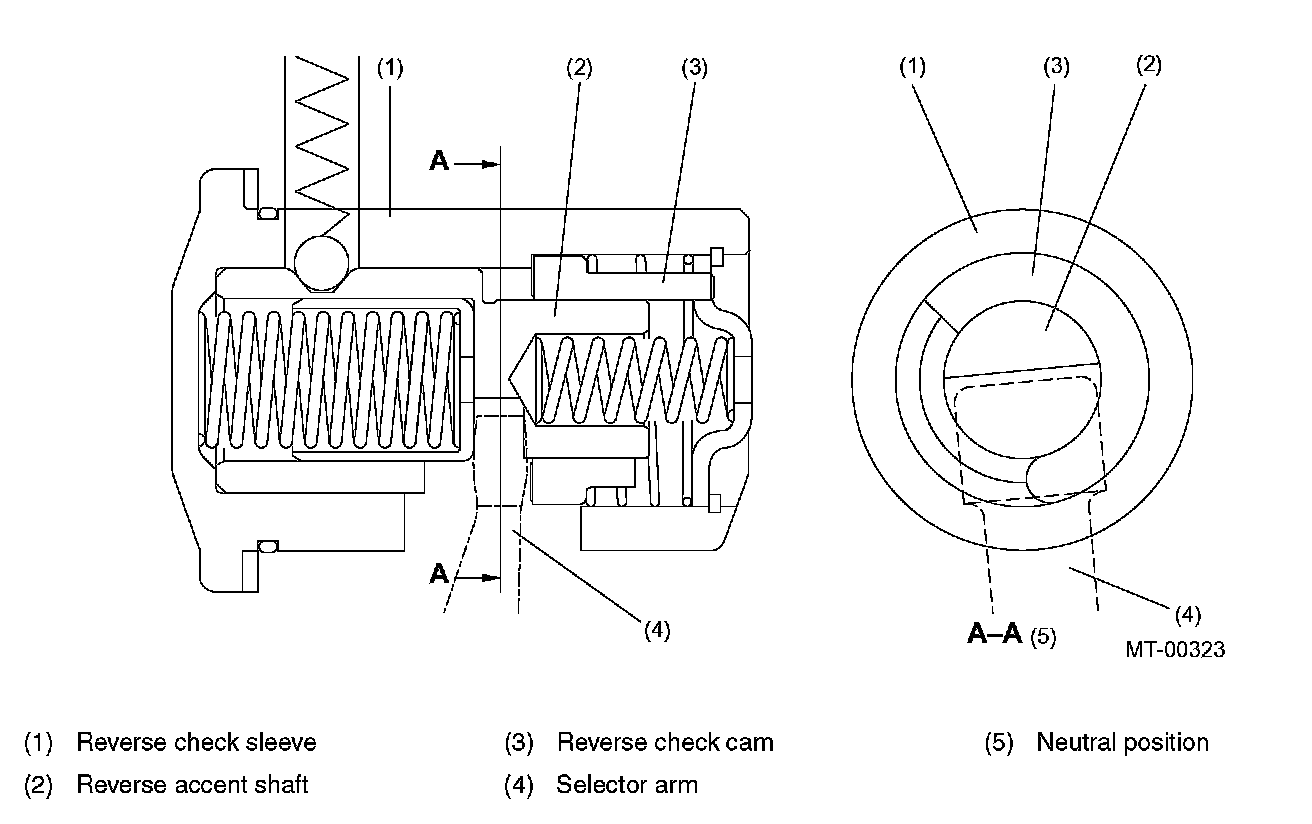 (1) (2) (3)

A

A

(4)

(1) (3) (2)

(4)

A–A (5)

MT-00323

(1) Reverse check sleeve
(2) Reverse accent shaft
(3) Reverse check cam
(4) Selector arm
(5) Neutral position