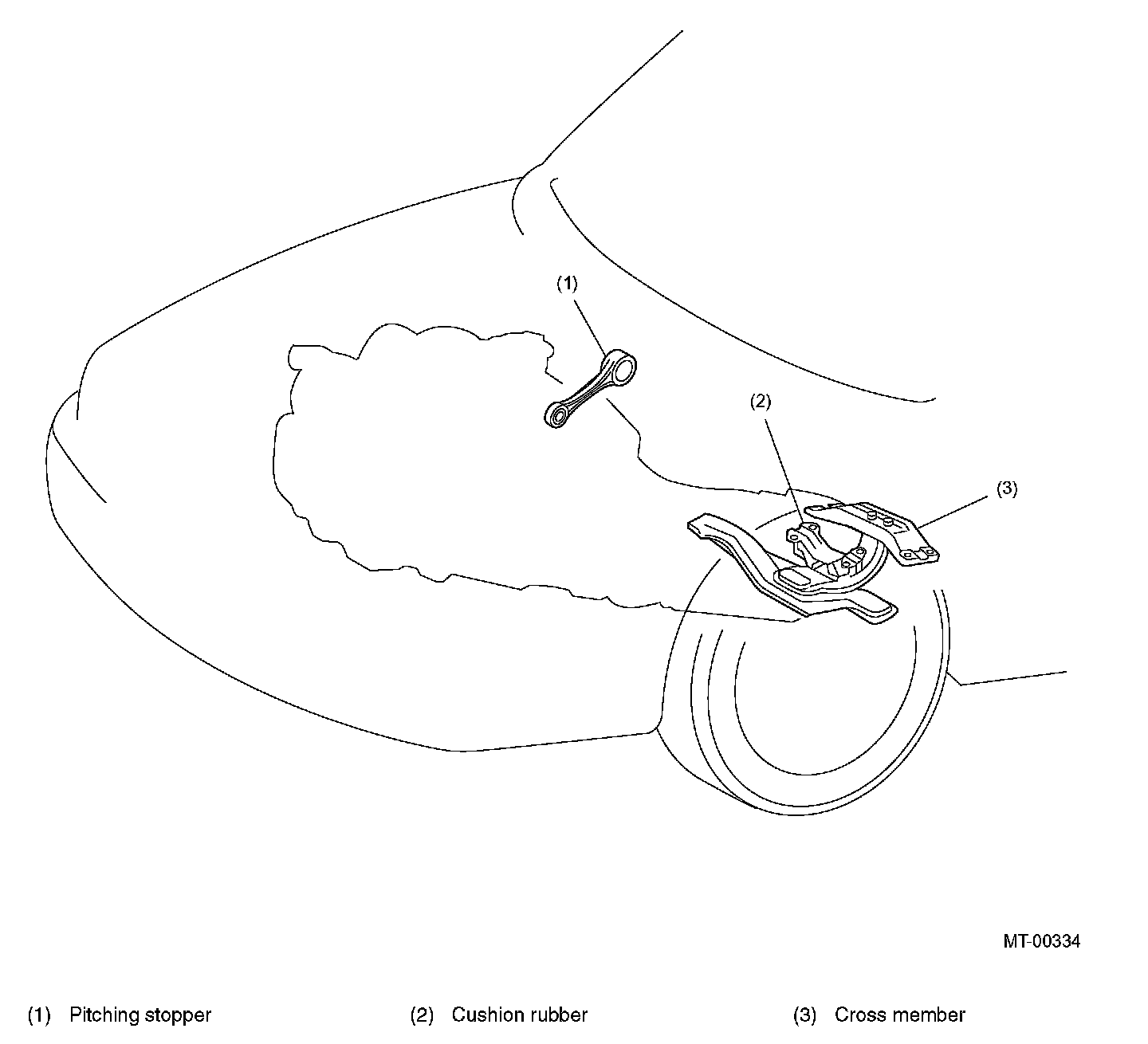 (1)

(2)

(3)

MT-00334

(1) Pitching stopper (2) Cushion rubber (3) Cross member