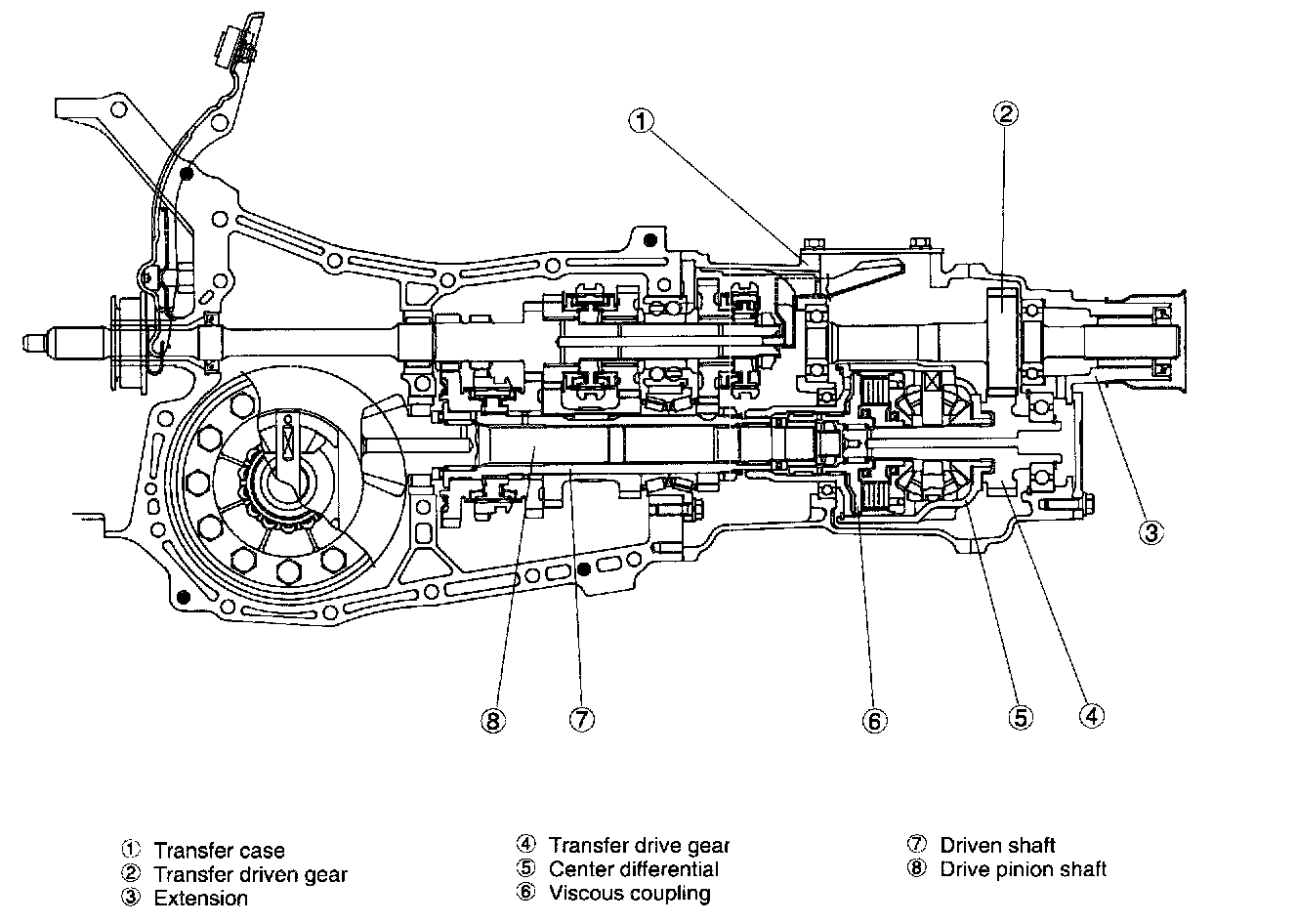 ①
②
③
⑧
⑦
⑥
⑤
④

① Transfer case
② Transfer driven gear
③ Extension

④ Transfer drive gear
⑤ Center differential
⑥ Viscous coupling

⑦ Driven shaft
⑧ Drive pinion shaft