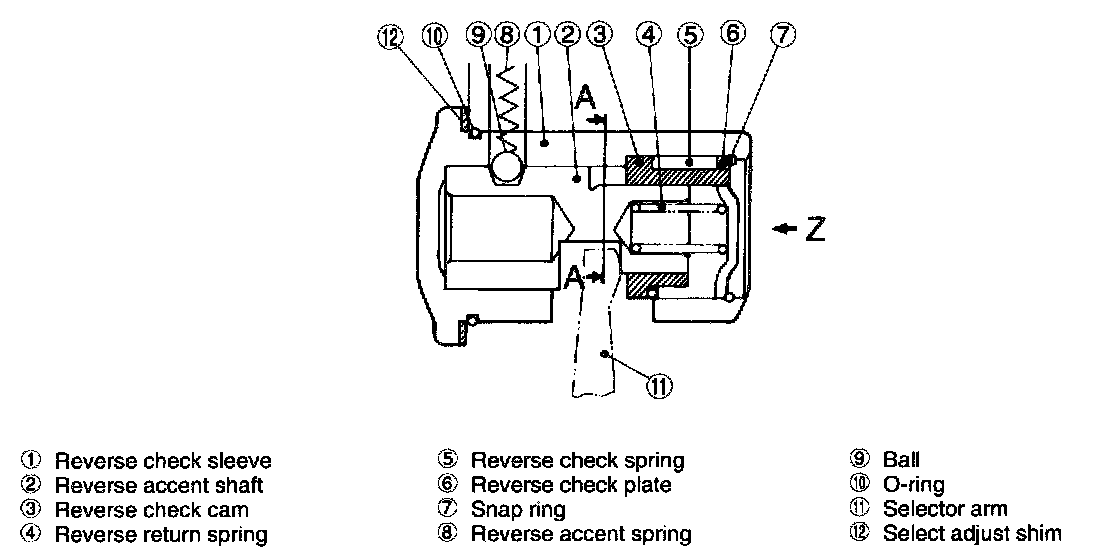 ⑫ ⑩ ⑨ ⑧ ① ② ③ ④ ⑤ ⑥ ⑦

A

Z

A

⑪

① Reverse check sleeve
② Reverse accent shaft
③ Reverse check cam
④ Reverse return spring

⑤ Reverse check spring
⑥ Reverse check plate
⑦ Snap ring
⑧ Reverse accent spring

⑨ Ball
⑩ O-ring
⑪ Selector arm
⑫ Select adjust shim