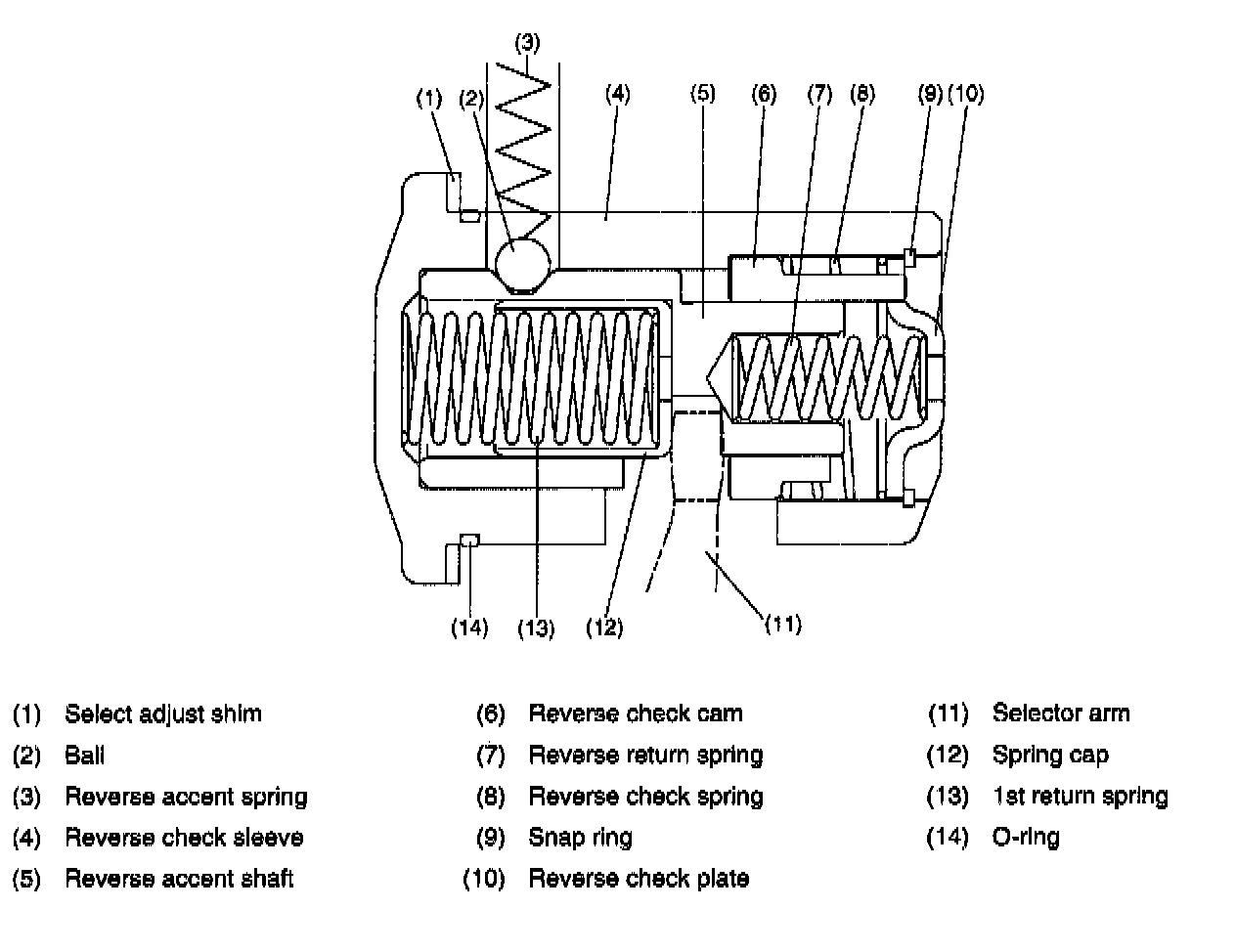 (3)
(1) (2) (4) (5) (6) (7) (8) (9) (10)

(14) (13) (12) (11)

(1) Select adjust shim
(2) Ball
(3) Reverse accent spring
(4) Reverse check sleeve
(5) Reverse accent shaft

(6) Reverse check cam
(7) Reverse return spring
(8) Reverse check spring
(9) Snap ring
(10) Reverse check plate

(11) Selector arm
(12) Spring cap
(13) 1st return spring
(14) O-ring