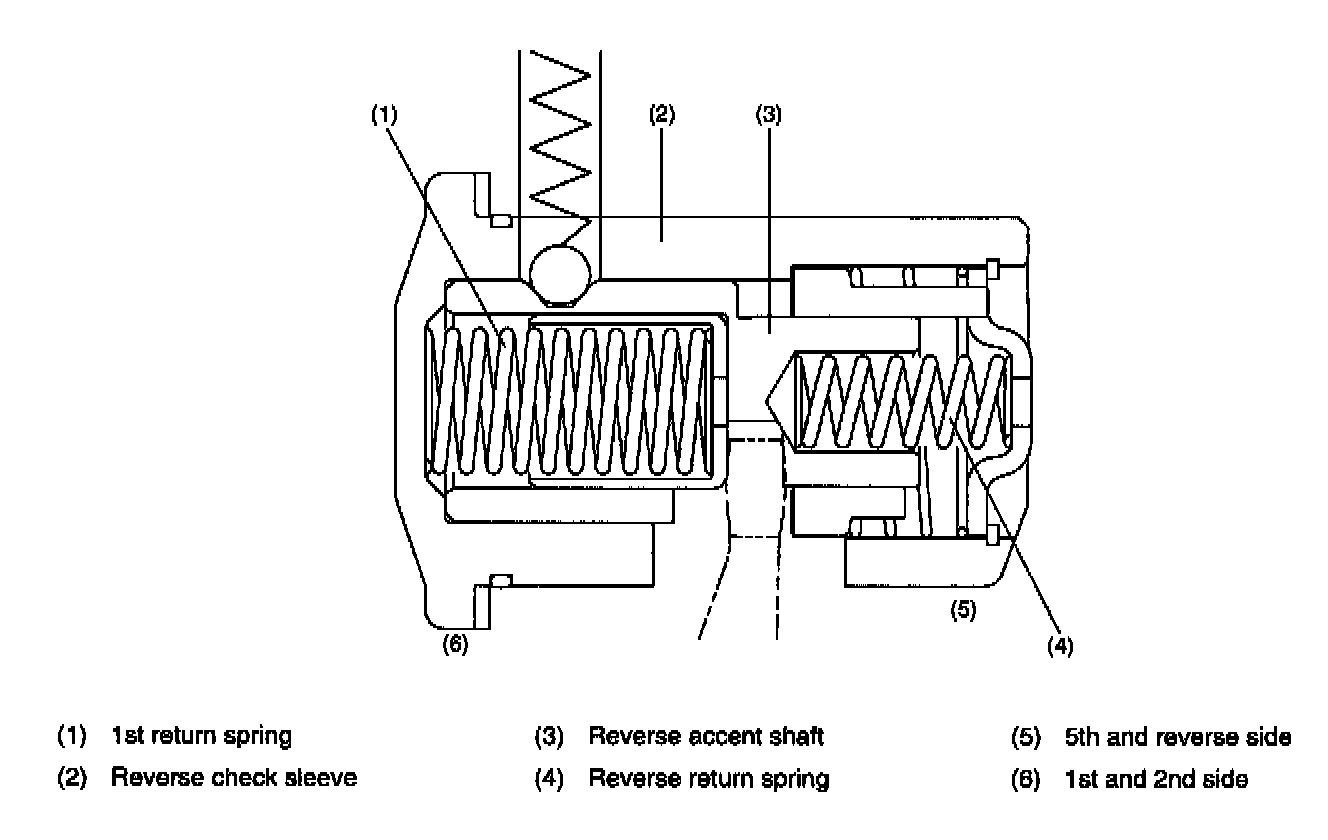 (1)

(2)

(3)

(6)

(5)

(4)

(1) 1st return spring
(2) Reverse check sleeve
(3) Reverse accent shaft
(4) Reverse return spring
(5) 5th and reverse side
(6) 1st and 2nd side