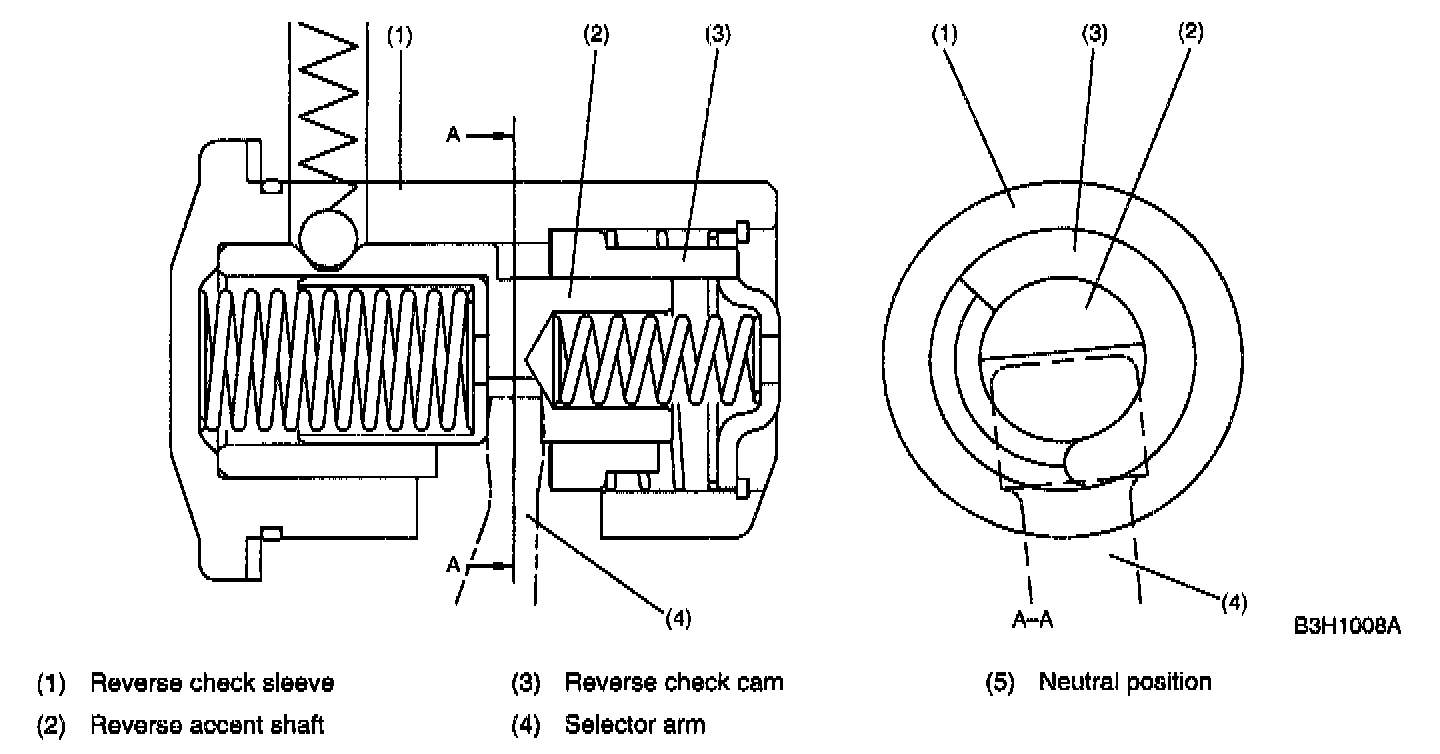 (1)
(2)
(3)
A
A
(4)

(1)
(3)
(2)
A–A
(4)
B3H1008A

(1) Reverse check sleeve
(2) Reverse accent shaft
(3) Reverse check cam
(4) Selector arm
(5) Neutral position