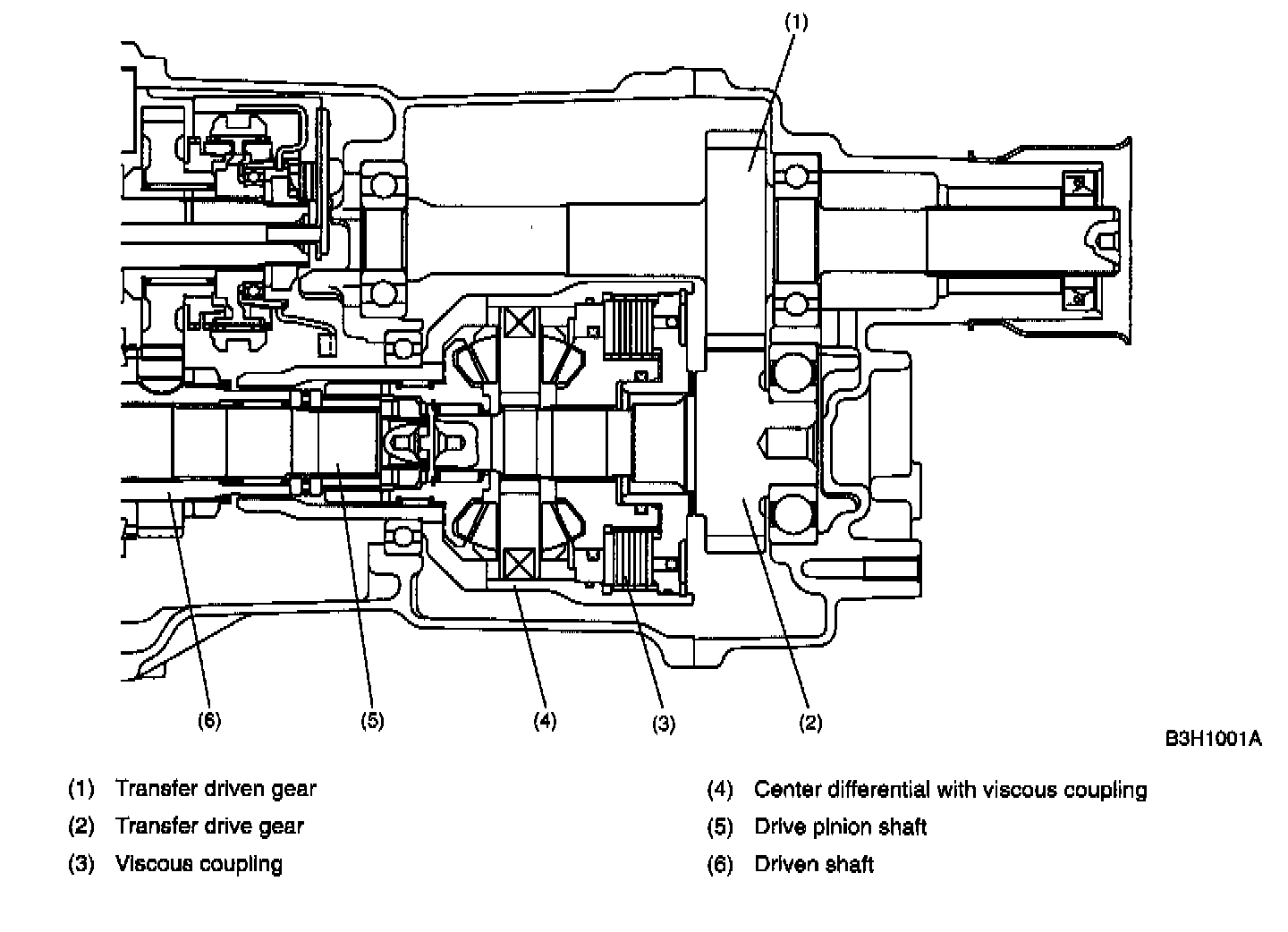 (1)

(6)
(5)
(4)
(3)
(2)

B3H1001A

(1) Transfer driven gear
(2) Transfer drive gear
(3) Viscous coupling

(4) Center differential with viscous coupling
(5) Drive pinion shaft
(6) Driven shaft