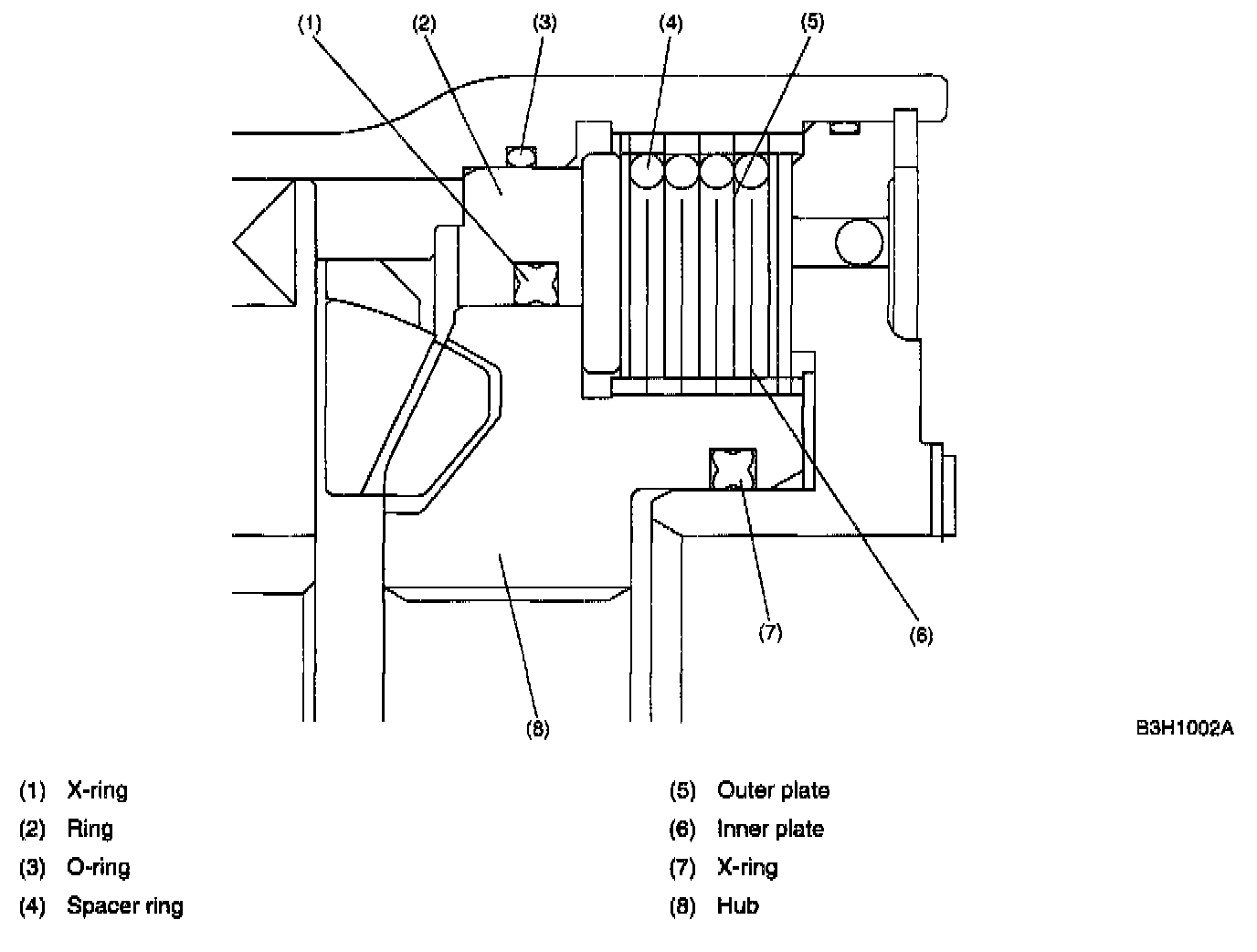 (1) (2) (3) (4) (5)

(7) (6)

(8)

B3H1002A

(1) X-ring
(2) Ring
(3) O-ring
(4) Spacer ring

(5) Outer plate
(6) Inner plate
(7) X-ring
(8) Hub