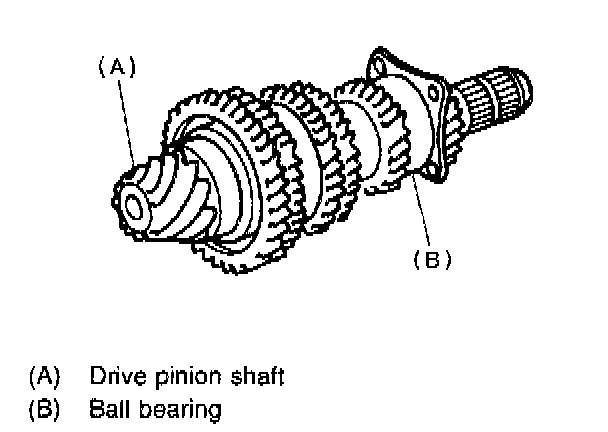 (A)

(B)

(A) Drive pinion shaft
(B) Ball bearing