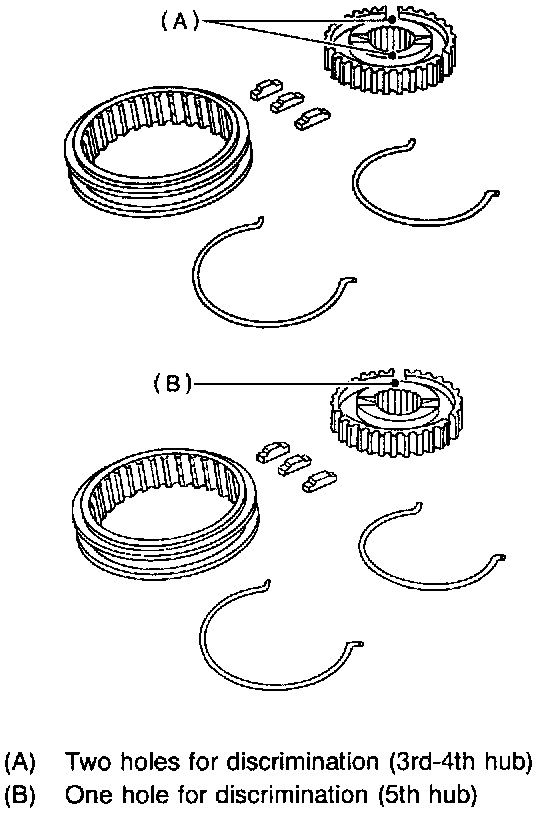 (A)

(B)

(A) Two holes for discrimination (3rd-4th hub)
(B) One hole for discrimination (5th hub)