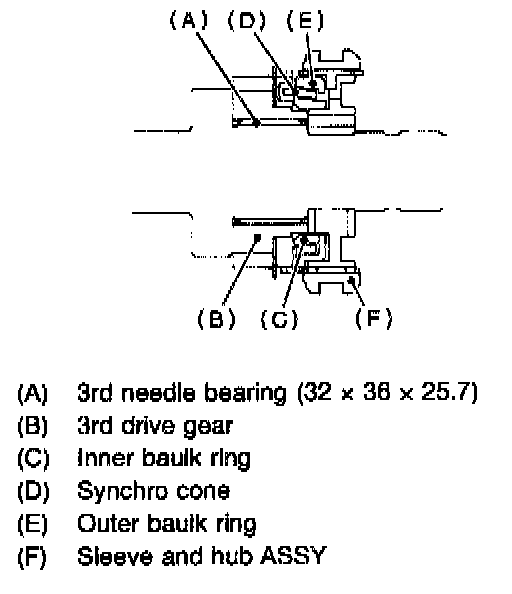 (A) (D) (E)

(B) (C) (F)

(A) 3rd needle bearing (32 × 36 × 25.7)
(B) 3rd drive gear
(C) Inner baulk ring
(D) Synchro cone
(E) Outer baulk ring
(F) Sleeve and hub ASSY