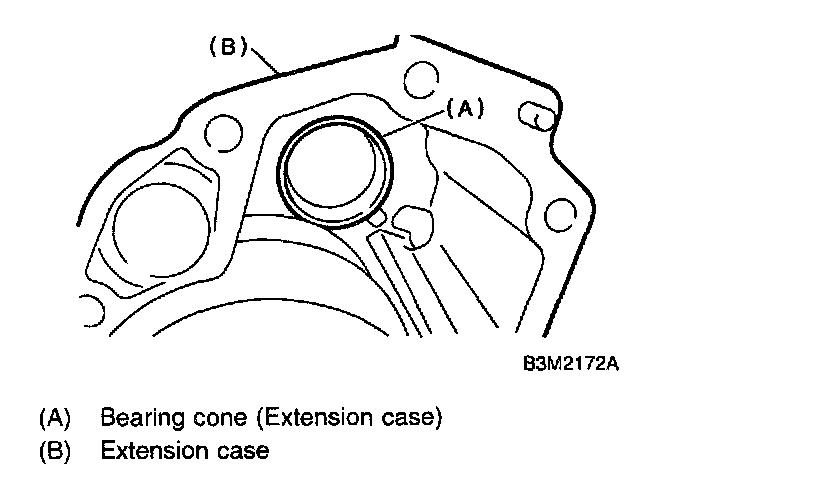 (B)
(A)
B3M2172A

(A) Bearing cone (Extension case)
(B) Extension case