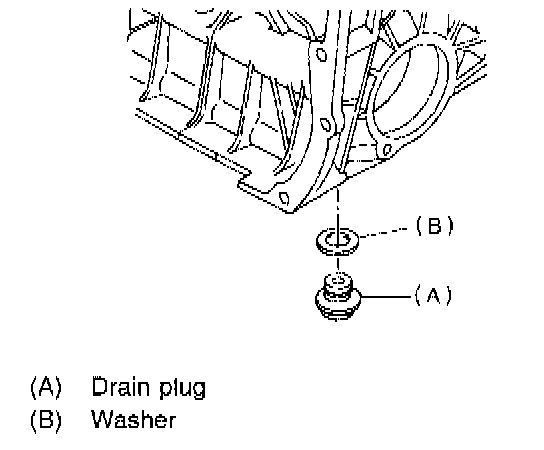 (B)
(A)

(A) Drain plug
(B) Washer