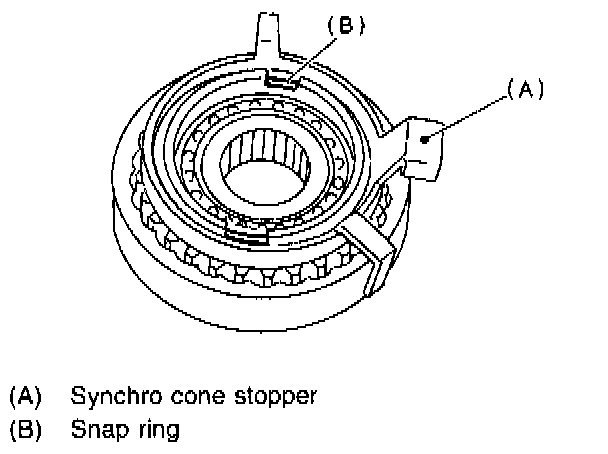 (B)

(A)

(A) Synchro cone stopper
(B) Snap ring