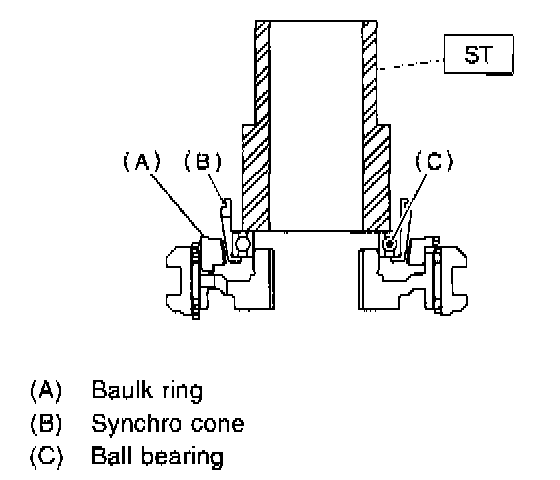 ST

(A) (B) (C)

(A) Baulk ring
(B) Synchro cone
(C) Ball bearing