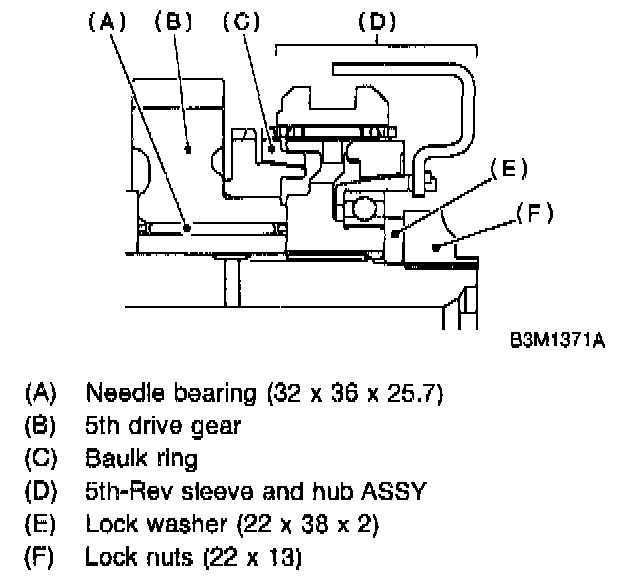 (A) (B) (C) (D)

(E)

(F)

B3M1371A

(A) Needle bearing (32 x 36 x 25.7)
(B) 5th drive gear
(C) Baulk ring
(D) 5th-Rev sleeve and hub ASSY
(E) Lock washer (22 x 38 x 2)
(F) Lock nuts (22 x 13)