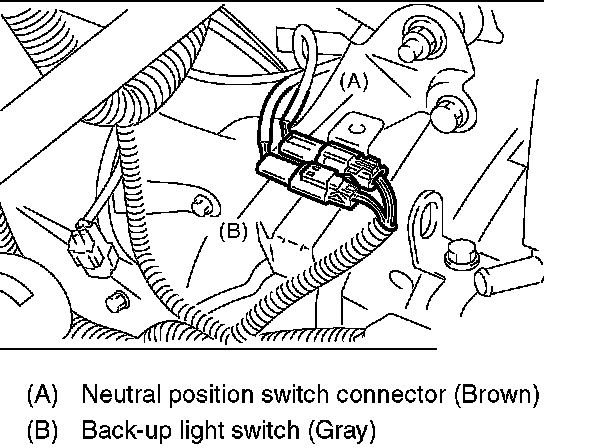 (A)

(B)

(A) Neutral position switch connector (Brown)
(B) Back-up light switch (Gray)