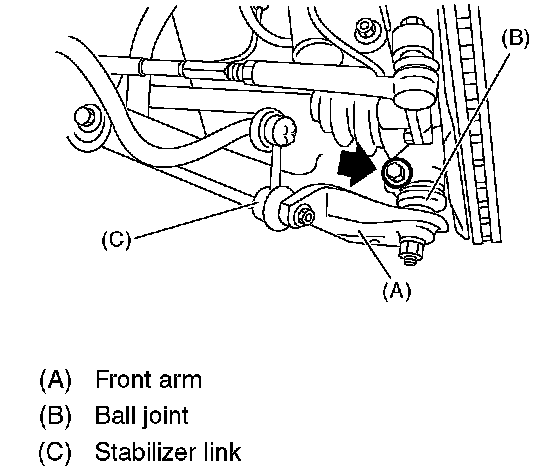 (B)

(C)

(A)

(A) Front arm
(B) Ball joint
(C) Stabilizer link