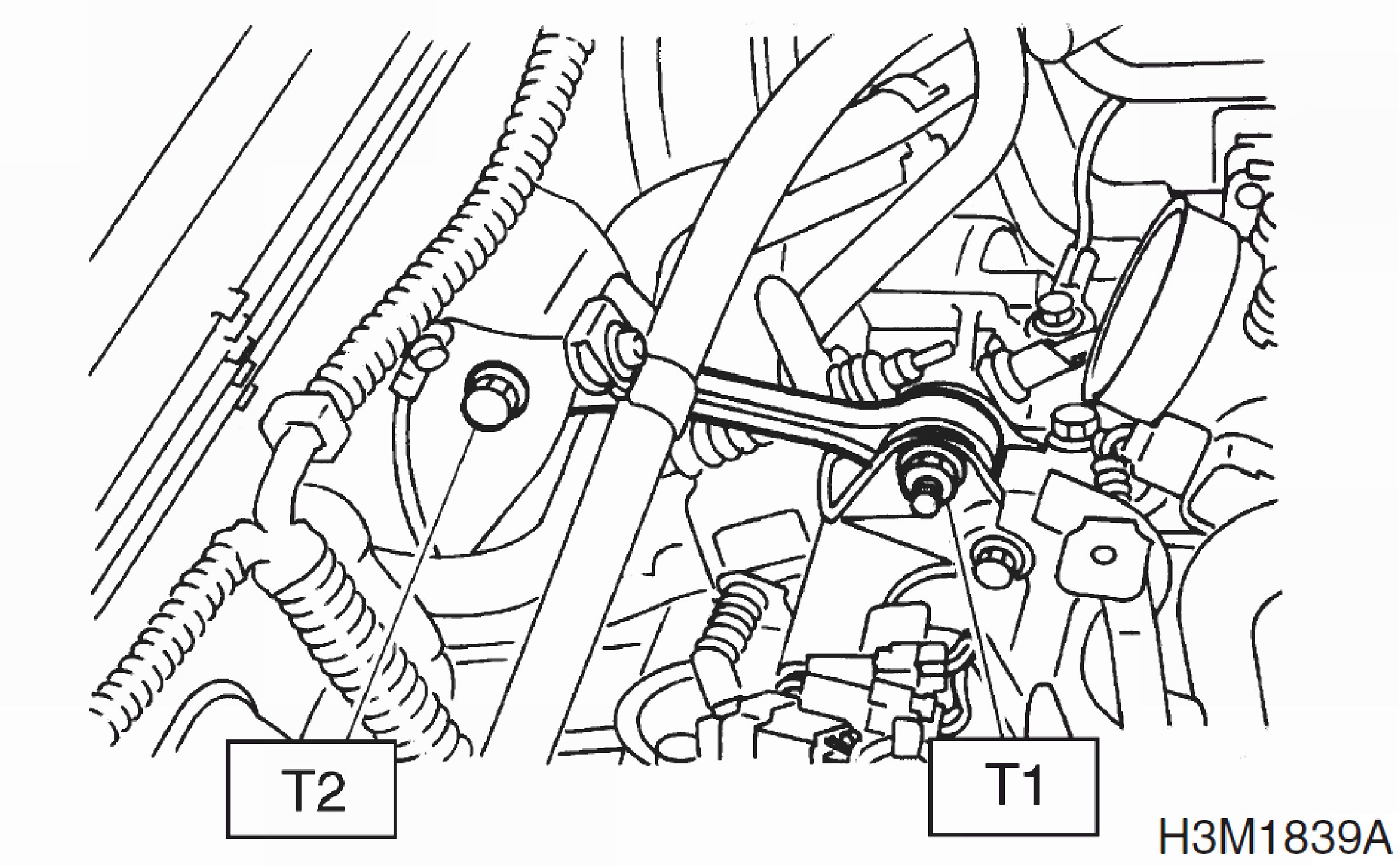 T2

T1

H3M1839A