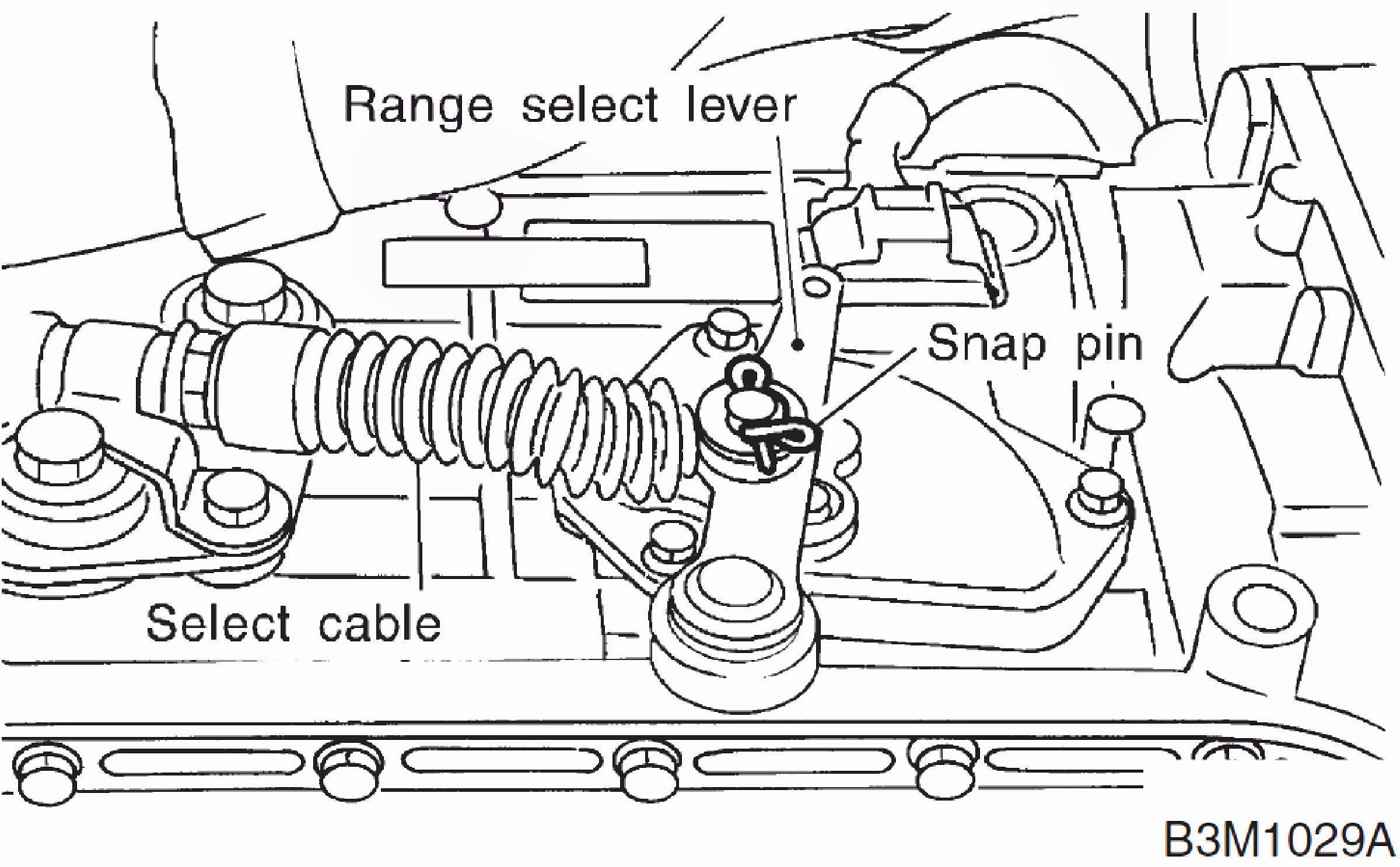 Range select lever

Snap pin

Select cable

B3M1029A