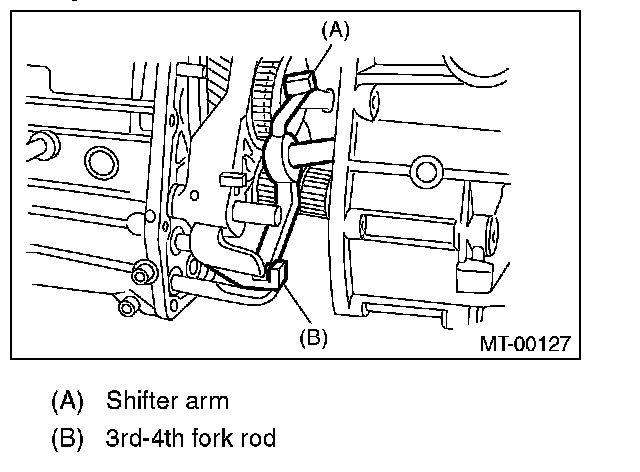 (A)

(B)

MT-00127

(A) Shifter arm

(B) 3rd-4th fork rod