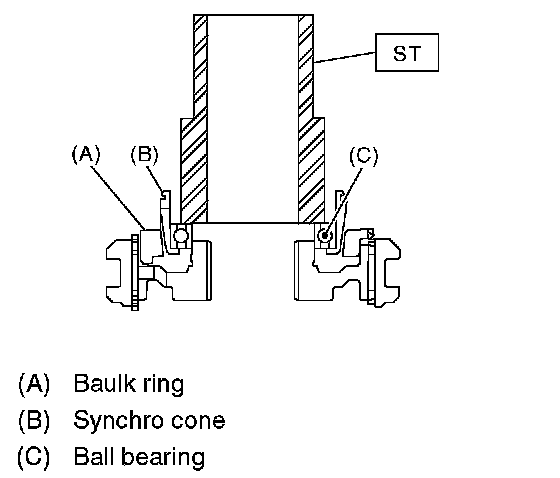 ST

(A)

(B)

(C)

(A) Baulk ring
(B) Synchro cone
(C) Ball bearing